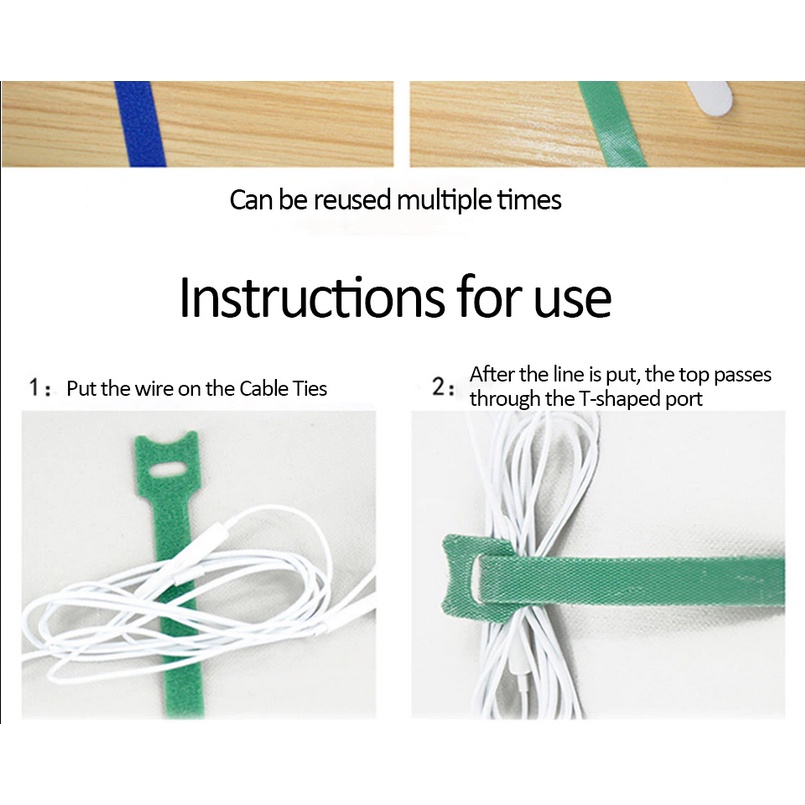 Can be reused multiple times

Instructions for use

1： Put the wire on the Cable Ties

2： After the line is put, the top passes through the T-shaped port