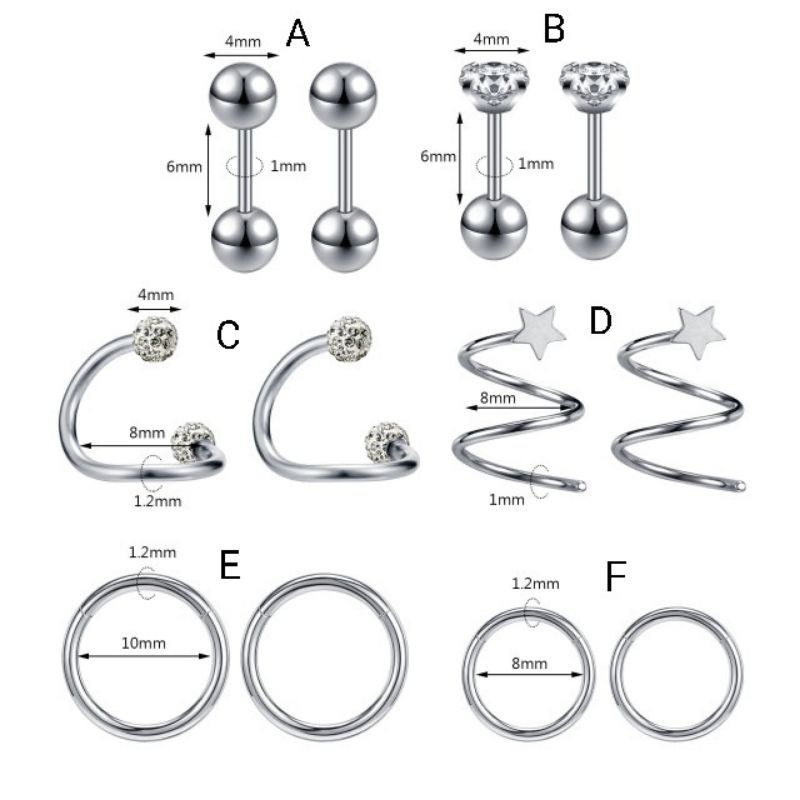 4mm A
6mm 1mm

4mm B
6mm 1mm

4mm
C
8mm
1.2mm

D
8mm
1mm

1.2mm E
10mm

1.2mm F
8mm