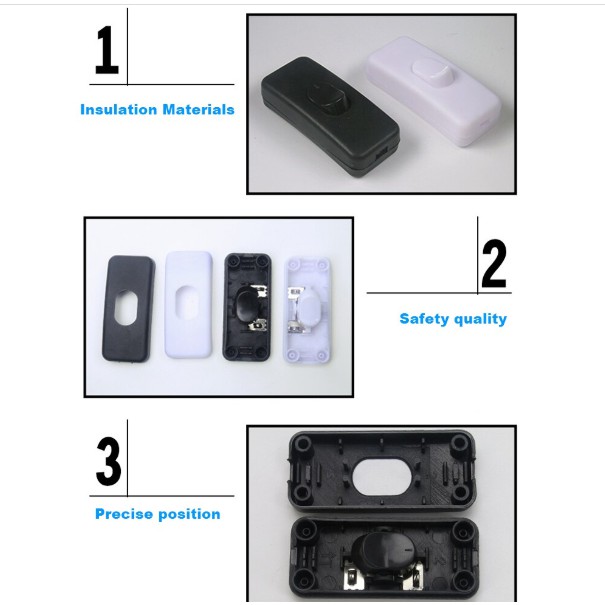 1

Insulation Materials

2

Safety quality

3

Precise position