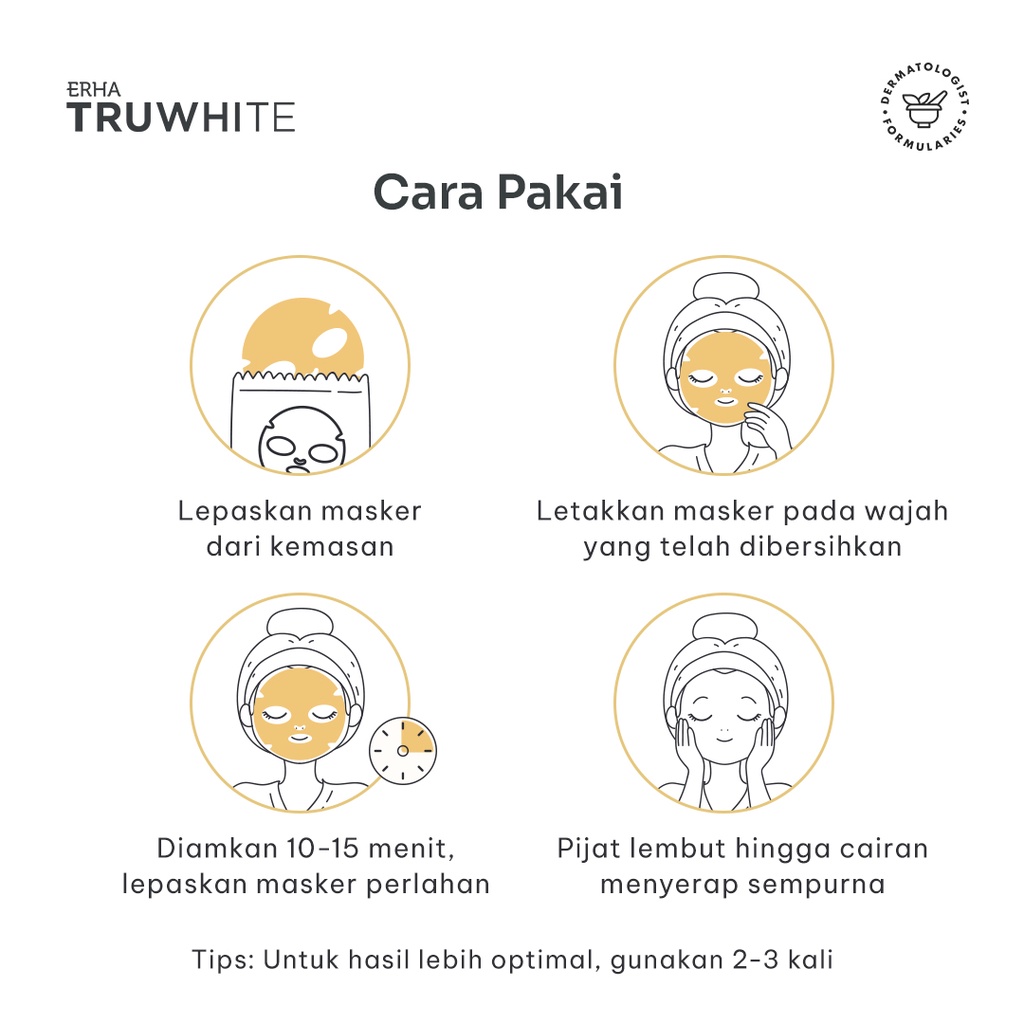 ERHA
TRUWHITE

DERMATOLOGIST • FORMULARIES •

Cara Pakai

Lepaskan masker dari kemasan

Letakkan masker pada wajah yang telah dibersihkan

Diamkan 10-15 menit, lepaskan masker perlahan

Pijat lembut hingga cairan menyerap sempurna

Tips: Untuk hasil lebih optimal, gunakan 2-3 kali