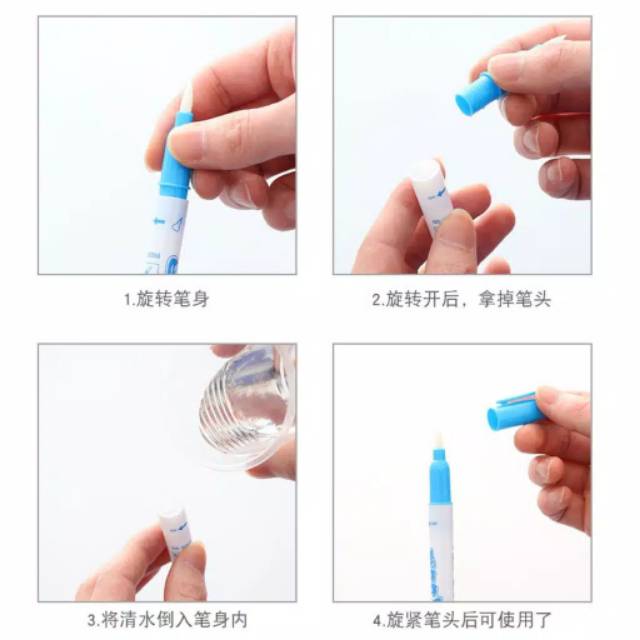 1.旋转笔身

2.旋转开后，拿掉笔头

3.将清水倒入笔身内

4.旋紧笔头后可使用了