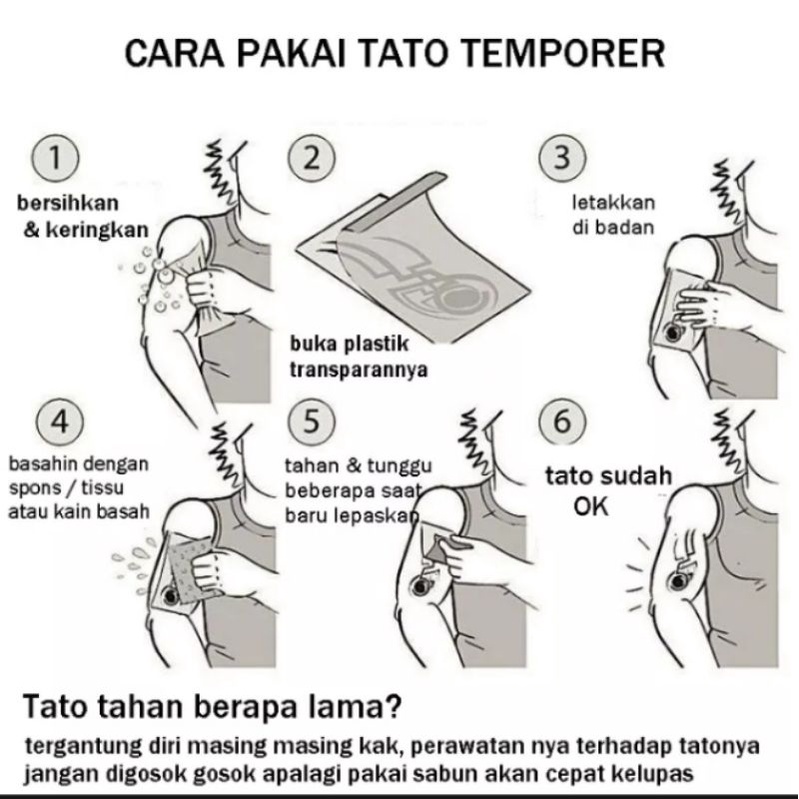 CARA PAKAI TATO TEMPORER

1
bersihkan & keringkan

2
buka plastik transparannya

3
letakkan di badan

4
basahin dengan spons / tissu atau kain basah

5
tahan & tunggu beberapa saat baru lepaskan

6
tato sudah OK

Tato tahan berapa lama?
tergantung diri masing masing kak, perawatan nya terhadap tatonya jangan digosok gosok apalagi pakai sabun akan cepat kelupas