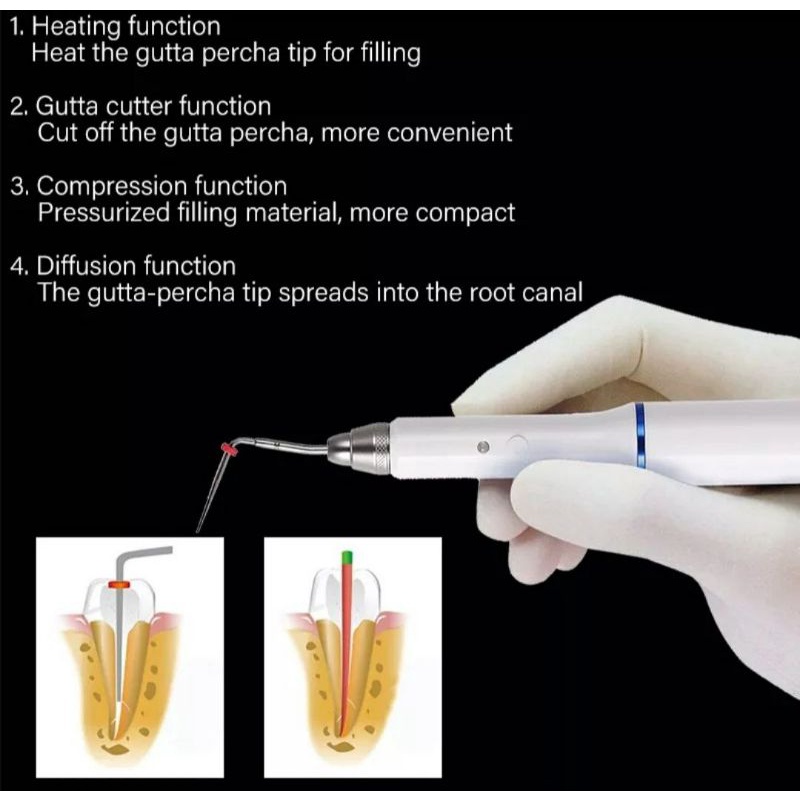 1. Heating function
Heat the gutta percha tip for filling

2. Gutta cutter function
Cut off the gutta percha, more convenient

3. Compression function
Pressurized filling material, more compact

4. Diffusion function
The gutta-percha tip spreads into the root canal