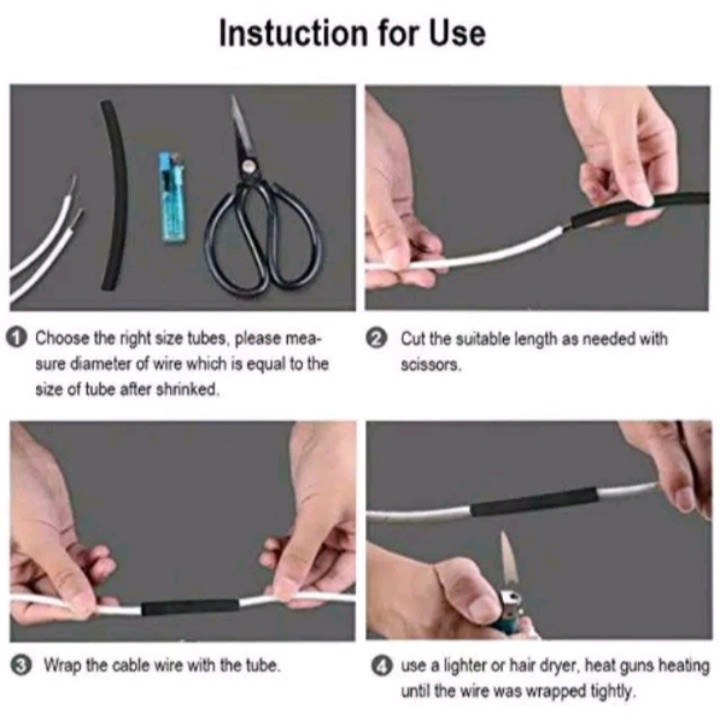 Instuction for Use

1 Choose the right size tubes, please measure diameter of wire which is equal to the size of tube after shrinked.

2 Cut the suitable length as needed with scissors.

3 Wrap the cable wire with the tube.

4 use a lighter or hair dryer, heat guns heating until the wire was wrapped tightly.