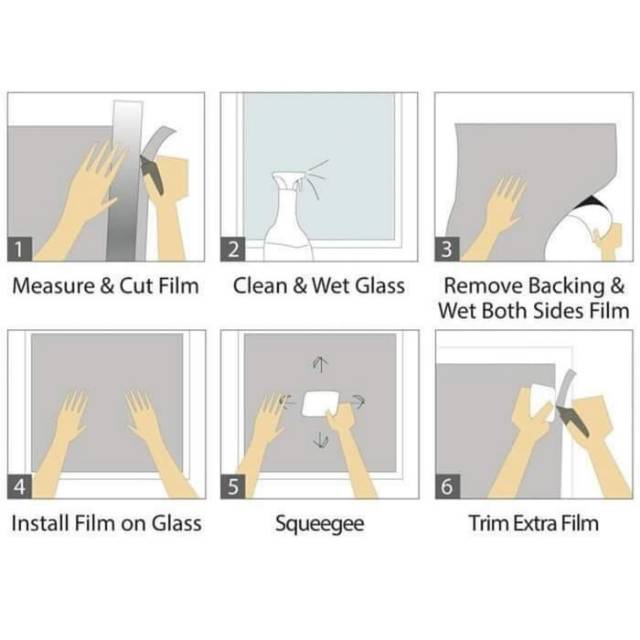 1
Measure & Cut Film

2
Clean & Wet Glass

3
Remove Backing & Wet Both Sides Film

4
Install Film on Glass

5
Squeegee

6
Trim Extra Film