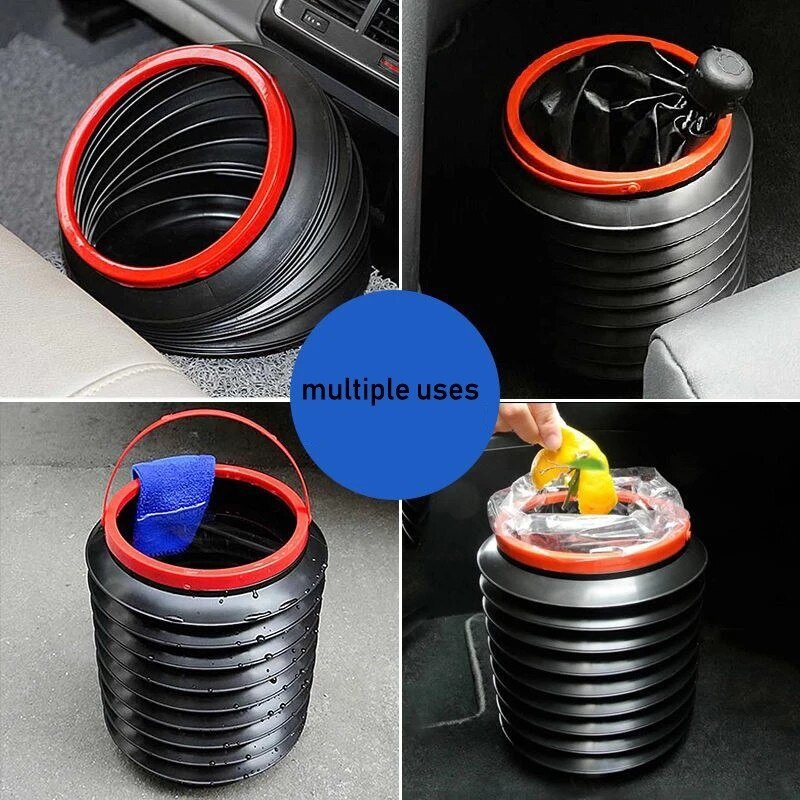 multiple uses