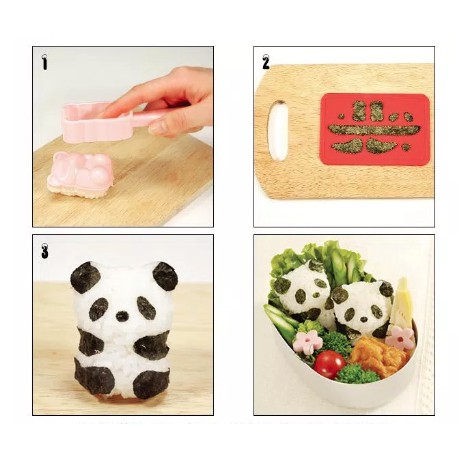 1

2

3