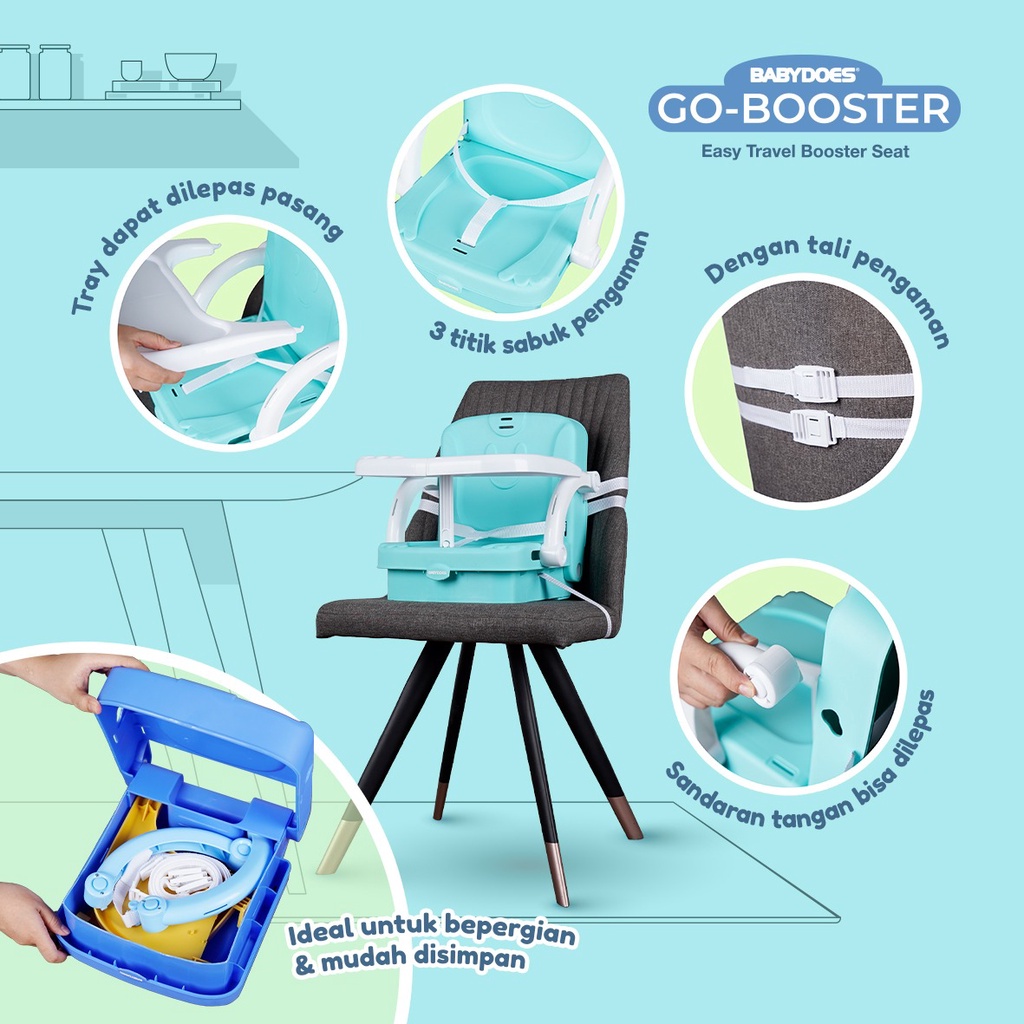 BABYDOES®
GO-BOOSTER
Easy Travel Booster Seat

Tray dapat dilepas pasang

3 titik sabuk pengaman

Dengan tali pengaman

Sandaran tangan bisa dilepas

Ideal untuk bepergian & mudah disimpan