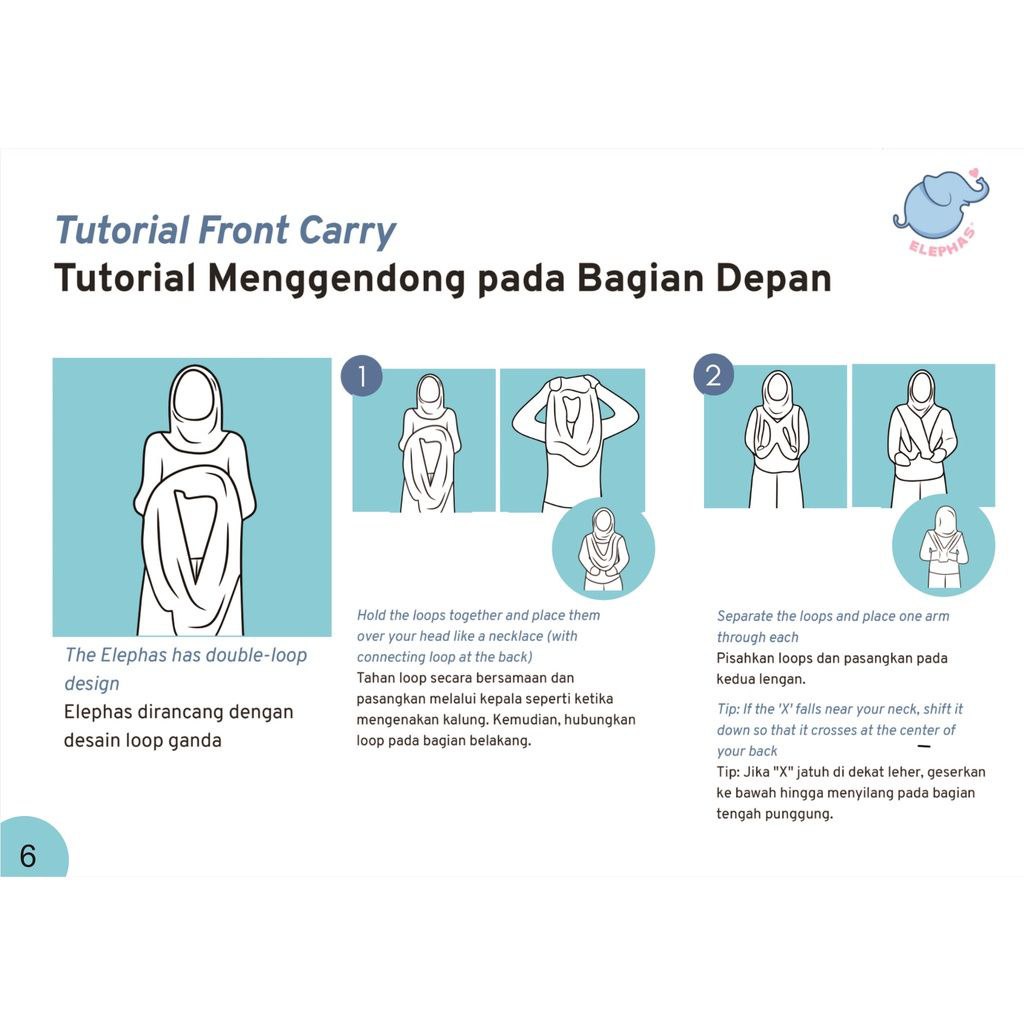 ELEPHAS

Tutorial Front Carry
Tutorial Menggendong pada Bagian Depan

The Elephas has double-loop design
Elephas dirancang dengan desain loop ganda

1

Hold the loops together and place them over your head like a necklace (with connecting loop at the back)
Tahan loop secara bersamaan dan pasangkan melalui kepala seperti ketika mengenakan kalung. Kemudian, hubungkan loop pada bagian belakang.

2

Separate the loops and place one arm through each
Pisahkan loops dan pasangkan pada kedua lengan.

Tip: If the 'X' falls near your neck, shift it down so that it crosses at the center of your back
Tip: Jika "X" jatuh di dekat leher, geserkan ke bawah hingga menyilang pada bagian tengah punggung.

6