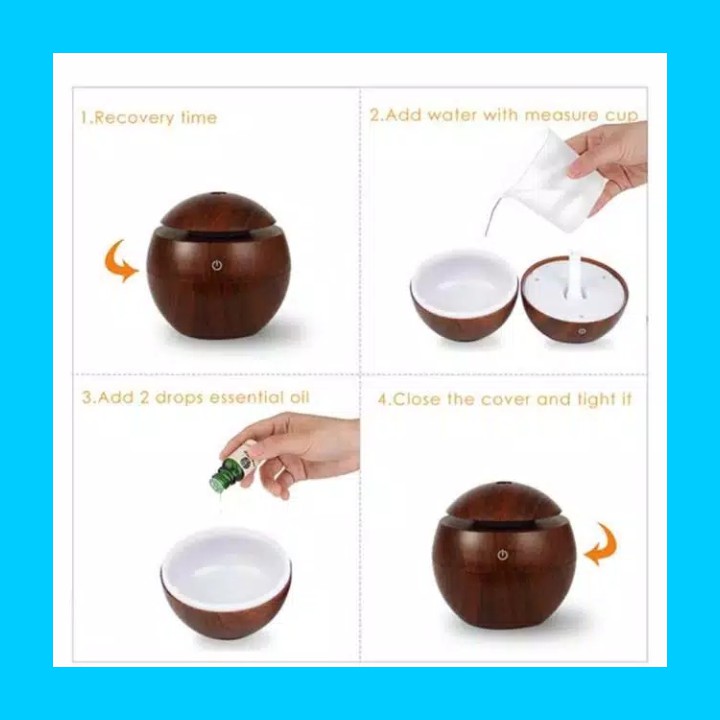 1.Recovery time

2.Add water with measure cup

3.Add 2 drops essential oil

4.Close the cover and tight it