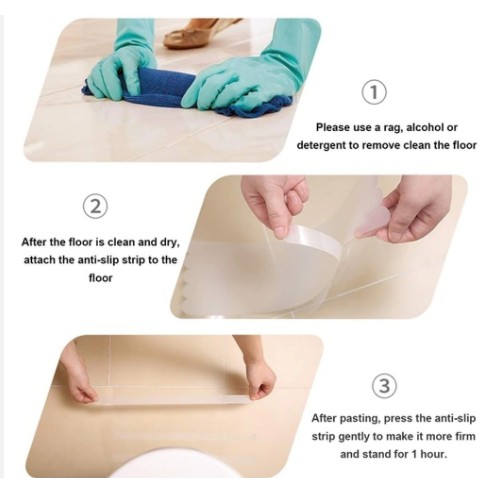 ①

Please use a rag, alcohol or detergent to remove clean the floor

②

After the floor is clean and dry, attach the anti-slip strip to the floor

③

After pasting, press the anti-slip strip gently to make it more firm and stand for 1 hour.