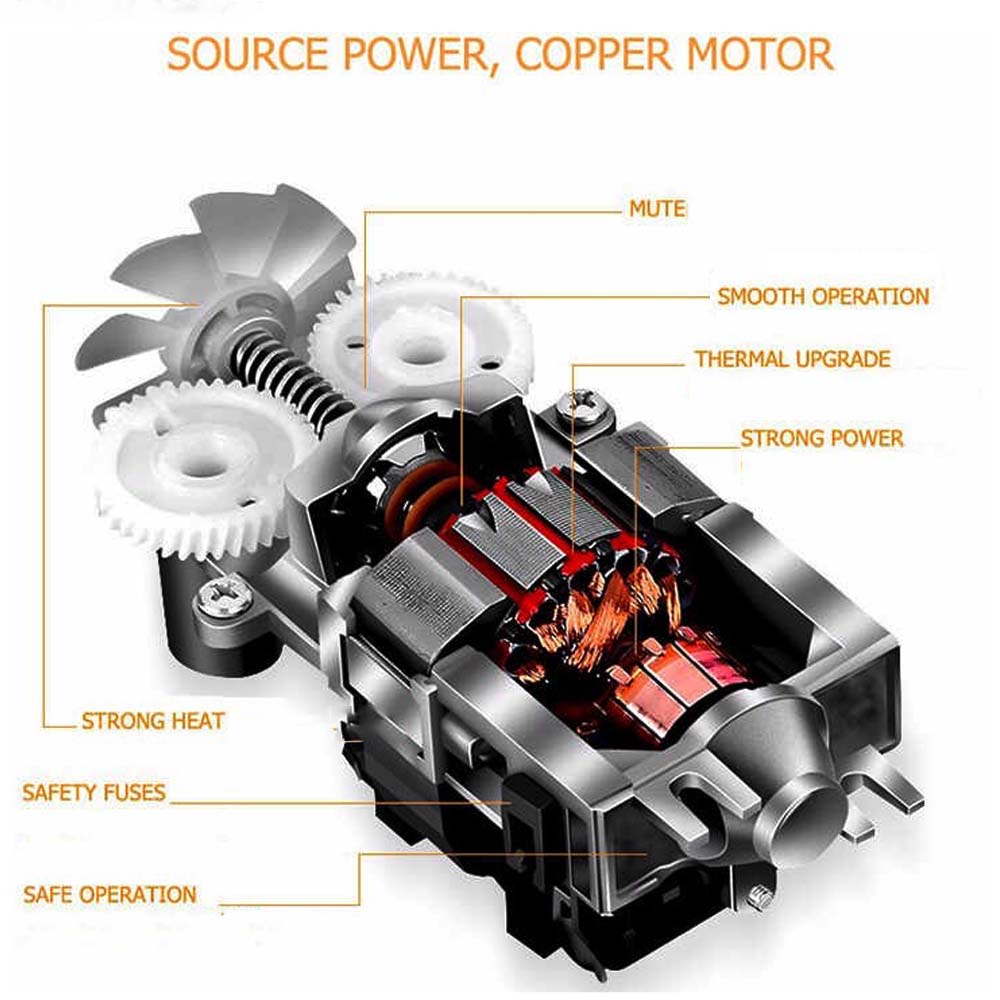 SOURCE POWER, COPPER MOTOR

MUTE

SMOOTH OPERATION

THERMAL UPGRADE

STRONG POWER

STRONG HEAT

SAFETY FUSES

SAFE OPERATION