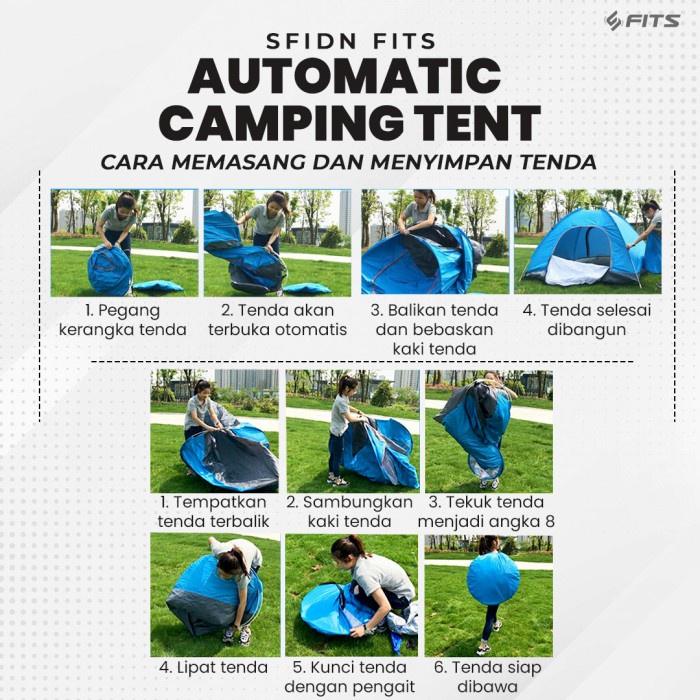 FITS

SFIDN FITS
AUTOMATIC CAMPING TENT
CARA MEMASANG DAN MENYIMPAN TENDA

1. Pegang kerangka tenda

2. Tenda akan terbuka otomatis

3. Balikan tenda dan bebaskan kaki tenda

4. Tenda selesai dibangun

1. Tempatkan tenda terbalik

2. Sambungkan kaki tenda

3. Tekuk tenda menjadi angka 8

4. Lipat tenda

5. Kunci tenda dengan pengait

6. Tenda siap dibawa