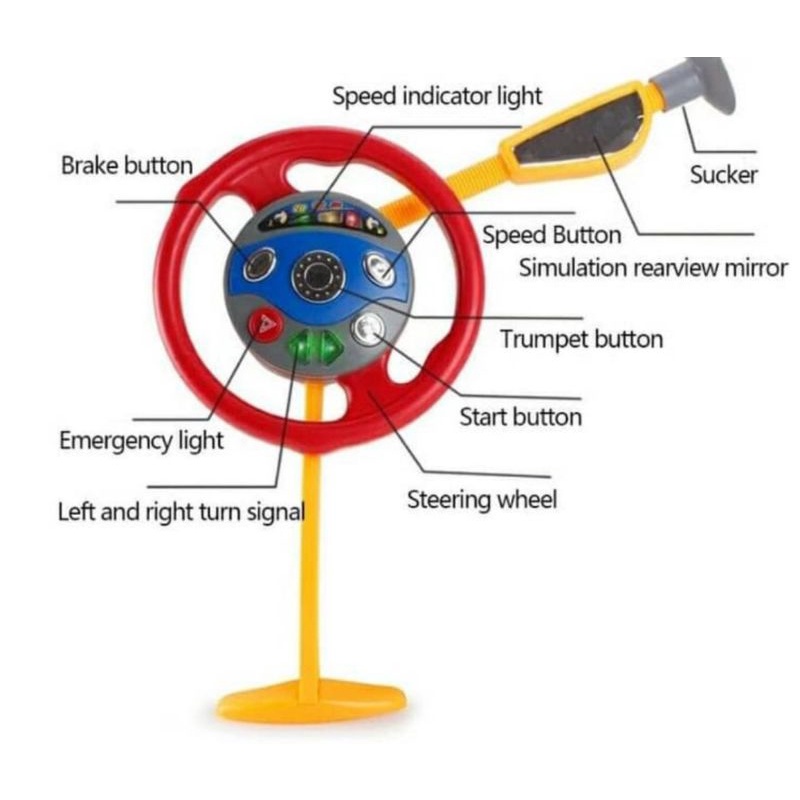 Speed indicator light

Brake button

Sucker

Speed Button

Simulation rearview mirror

Trumpet button

Start button

Emergency light

Steering wheel

Left and right turn signal