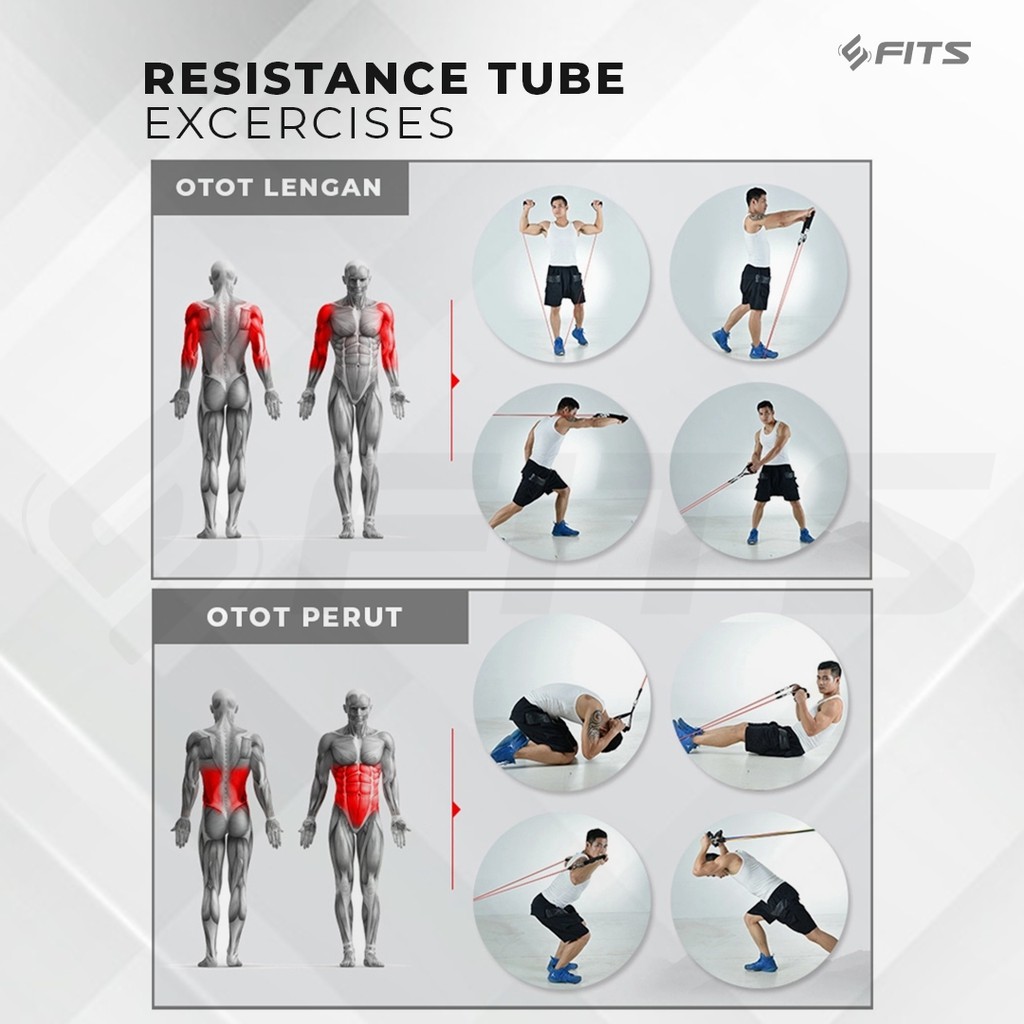 FITS

RESISTANCE TUBE
EXCERCISES

OTOT LENGAN

OTOT PERUT