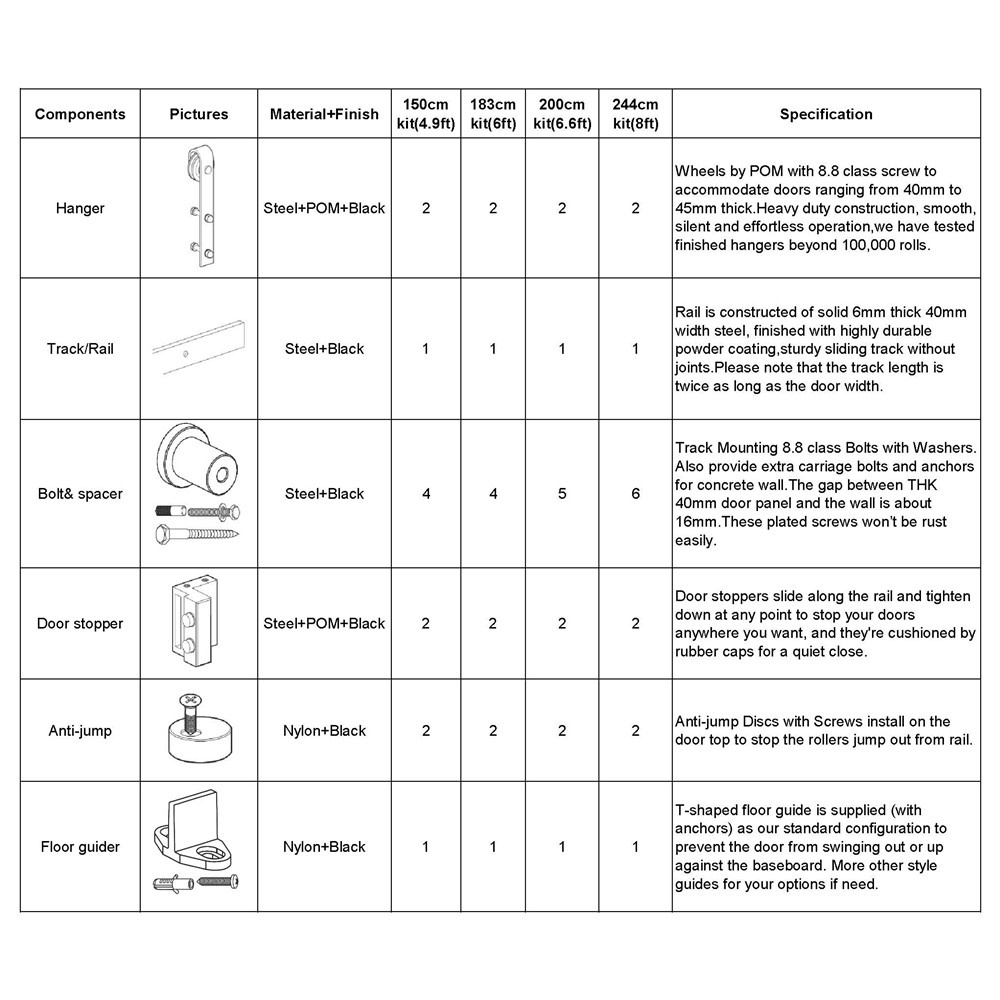 | Components | Pictures | Material+Finish | 150cm kit(4.9ft) | 183cm kit(6ft) | 200cm kit(6.6ft) | 244cm kit(8ft) | Specification |
|---|---|---|---|---|---|---|---|
| Hanger | | Steel+POM+Black | 2 | 2 | 2 | 2 | Wheels by POM with 8.8 class screw to accommodate doors ranging from 40mm to 45mm thick.Heavy duty construction, smooth, silent and effortless operation,we have tested finished hangers beyond 100,000 rolls. |
| Track/Rail | | Steel+Black | 1 | 1 | 1 | 1 | Rail is constructed of solid 6mm thick 40mm width steel, finished with highly durable powder coating,sturdy sliding track without joints.Please note that the track length is twice as long as the door width. |
| Bolt& spacer | | Steel+Black | 4 | 4 | 5 | 6 | Track Mounting 8.8 class Bolts with Washers. Also provide extra carriage bolts and anchors for concrete wall.The gap between THK 40mm door panel and the wall is about 16mm.These plated screws won't be rust easily. |
| Door stopper | | Steel+POM+Black | 2 | 2 | 2 | 2 | Door stoppers slide along the rail and tighten down at any point to stop your doors anywhere you want, and they're cushioned by rubber caps for a quiet close. |
| Anti-jump | | Nylon+Black | 2 | 2 | 2 | 2 | Anti-jump Discs with Screws install on the door top to stop the rollers jump out from rail. |
| Floor guider | | Nylon+Black | 1 | 1 | 1 | 1 | T-shaped floor guide is supplied (with anchors) as our standard configuration to prevent the door from swinging out or up against the baseboard. More other style guides for your options if need. |