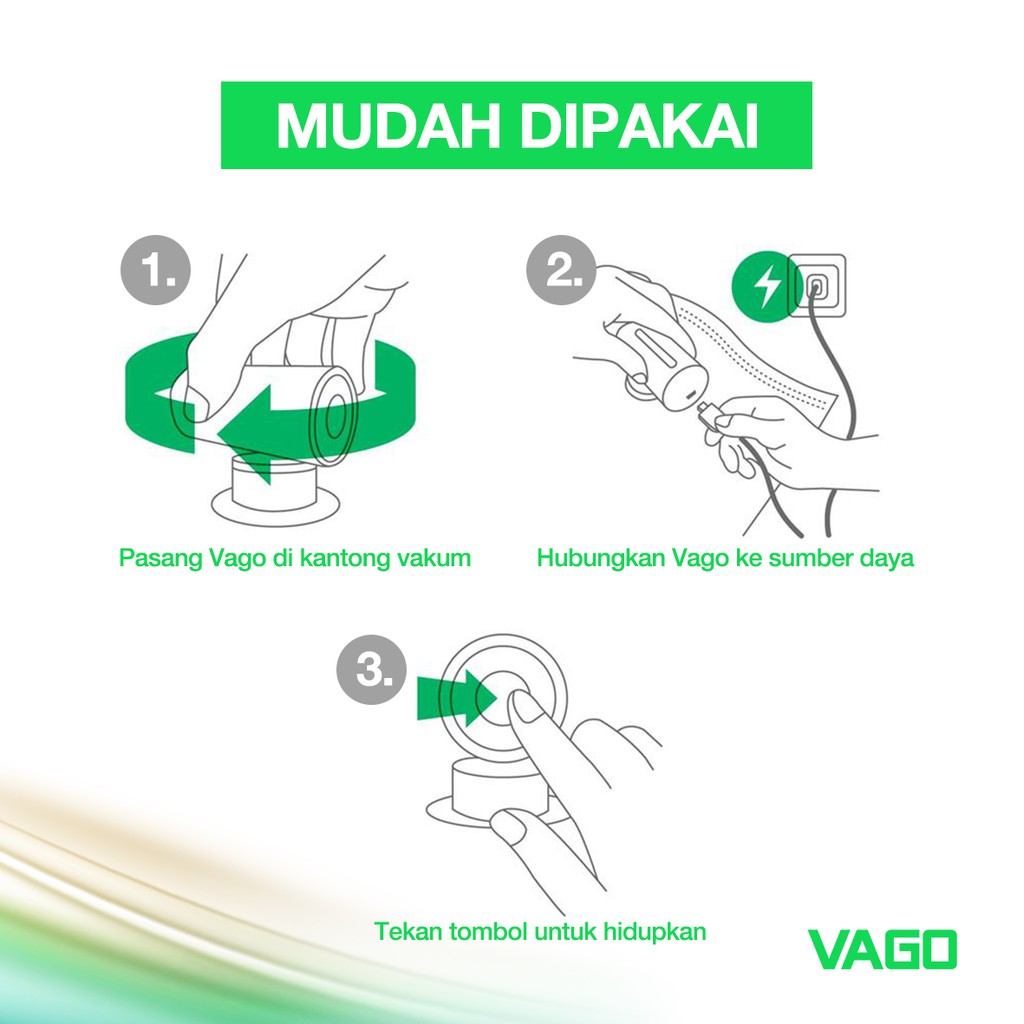 MUDAH DIPAKAI

1.

Pasang Vago di kantong vakum

2.

Hubungkan Vago ke sumber daya

3.

Tekan tombol untuk hidupkan

VAGO