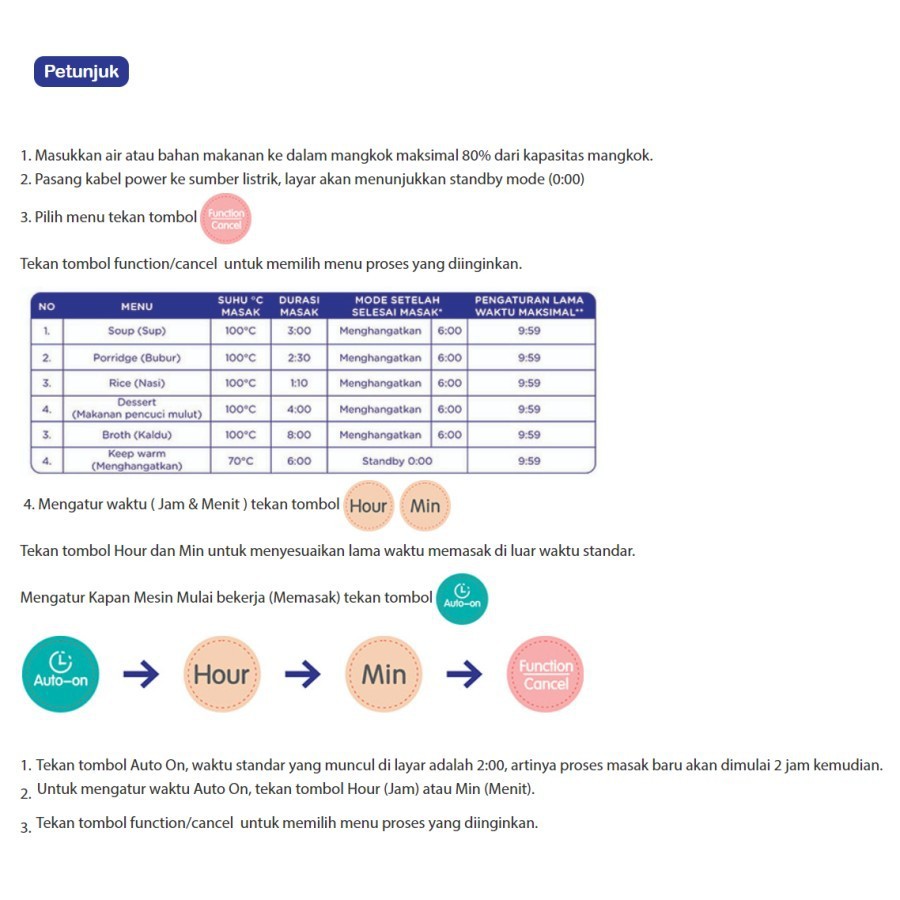 Petunjuk

1. Masukkan air atau bahan makanan ke dalam mangkok maksimal 80% dari kapasitas mangkok.
2. Pasang kabel power ke sumber listrik, layar akan menunjukkan standby mode (0:00)
3. Pilih menu tekan tombol Function Cancel

Tekan tombol function/cancel untuk memilih menu proses yang diinginkan.

| NO | MENU | SUHU °C MASAK | DURASI MASAK | MODE SETELAH SELESAI MASAK* | | PENGATURAN LAMA WAKTU MAKSIMAL** |
|---|---|---|---|---|---|---|
| 1. | Soup (Sup) | 100°C | 3:00 | Menghangatkan | 6:00 | 9:59 |
| 2. | Porridge (Bubur) | 100°C | 2:30 | Menghangatkan | 6:00 | 9:59 |
| 3. | Rice (Nasi) | 100°C | 1:10 | Menghangatkan | 6:00 | 9:59 |
| 4. | Dessert (Makanan pencuci mulut) | 100°C | 4:00 | Menghangatkan | 6:00 | 9:59 |
| 3. | Broth (Kaldu) | 100°C | 8:00 | Menghangatkan | 6:00 | 9:59 |
| 4. | Keep warm (Menghangatkan) | 70°C | 6:00 | Standby 0:00 | | 9:59 |

4. Mengatur waktu ( Jam & Menit ) tekan tombol Hour Min

Tekan tombol Hour dan Min untuk menyesuaikan lama waktu memasak di luar waktu standar.

Mengatur Kapan Mesin Mulai bekerja (Memasak) tekan tombol Auto-on

Auto-on → Hour → Min → Function Cancel

1. Tekan tombol Auto On, waktu standar yang muncul di layar adalah 2:00, artinya proses masak baru akan dimulai 2 jam kemudian.
2. Untuk mengatur waktu Auto On, tekan tombol Hour (Jam) atau Min (Menit).
3. Tekan tombol function/cancel untuk memilih menu proses yang diinginkan.