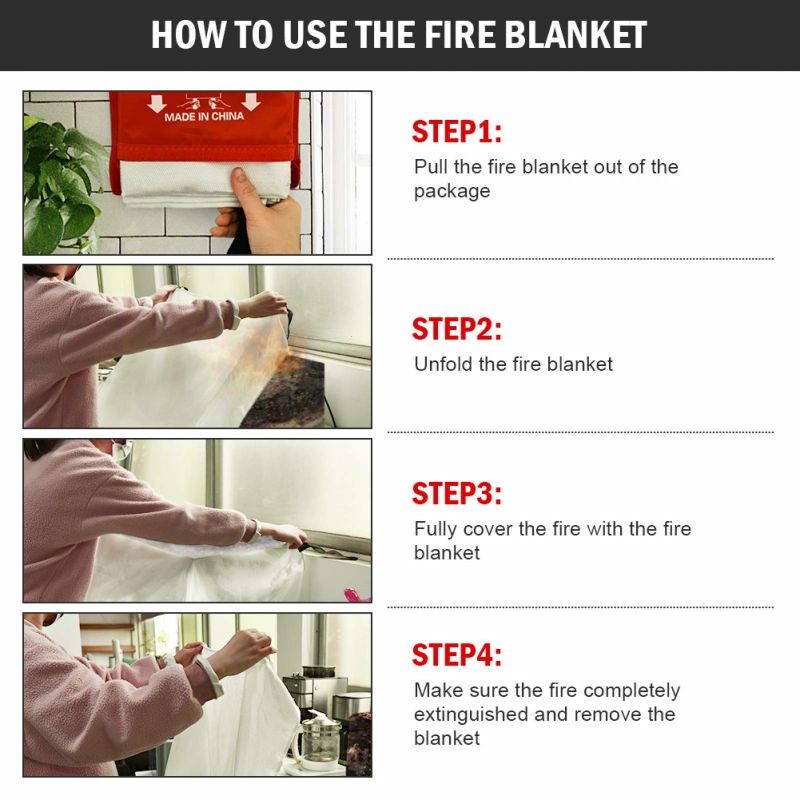 HOW TO USE THE FIRE BLANKET

MADE IN CHINA

STEP1:
Pull the fire blanket out of the package

STEP2:
Unfold the fire blanket

STEP3:
Fully cover the fire with the fire blanket

STEP4:
Make sure the fire completely extinguished and remove the blanket