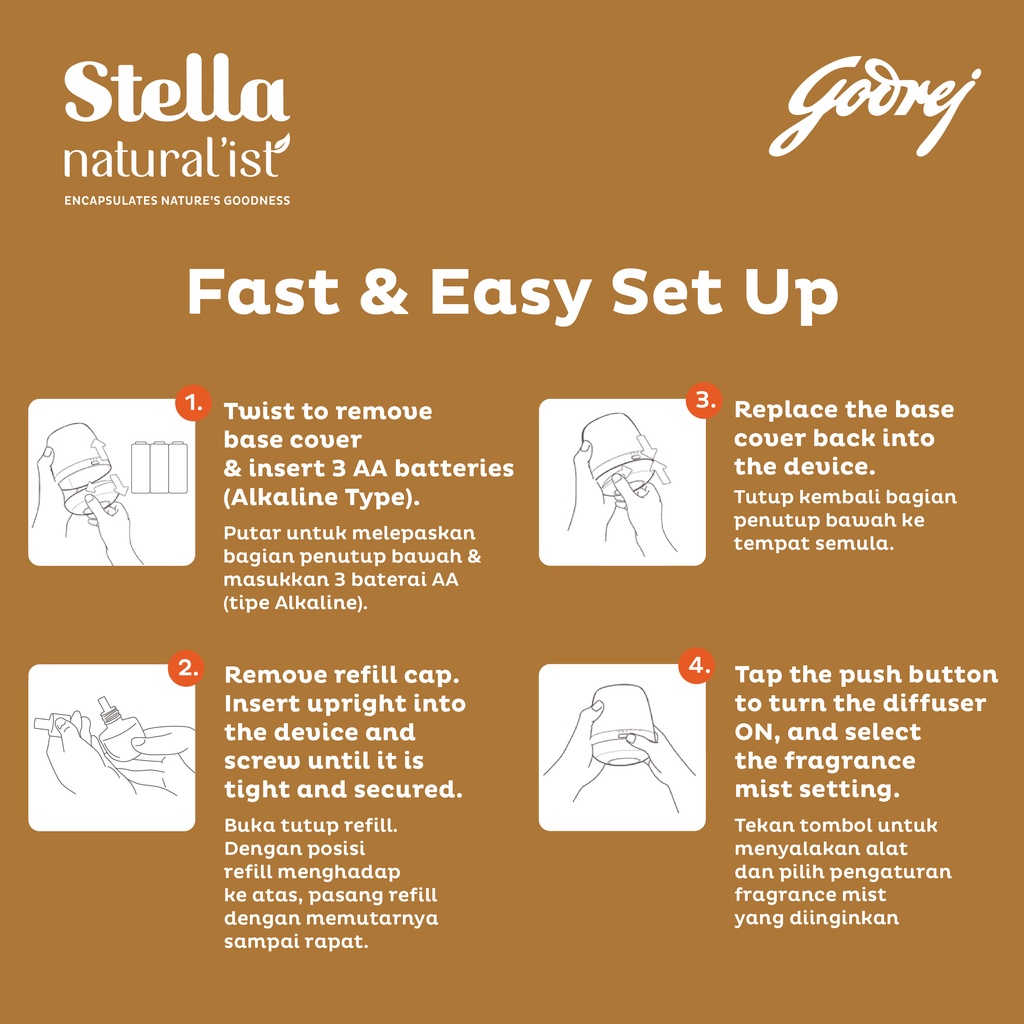 Stella
natural'ist
ENCAPSULATES NATURE'S GOODNESS

Godrej

Fast & Easy Set Up

1. Twist to remove base cover & insert 3 AA batteries (Alkaline Type).

Putar untuk melepaskan bagian penutup bawah & masukkan 3 baterai AA (tipe Alkaline).

2. Remove refill cap. Insert upright into the device and screw until it is tight and secured.

Buka tutup refill. Dengan posisi refill menghadap ke atas, pasang refill dengan memutarnya sampai rapat.

3. Replace the base cover back into the device.

Tutup kembali bagian penutup bawah ke tempat semula.

4. Tap the push button to turn the diffuser ON, and select the fragrance mist setting.

Tekan tombol untuk menyalakan alat dan pilih pengaturan fragrance mist yang diinginkan