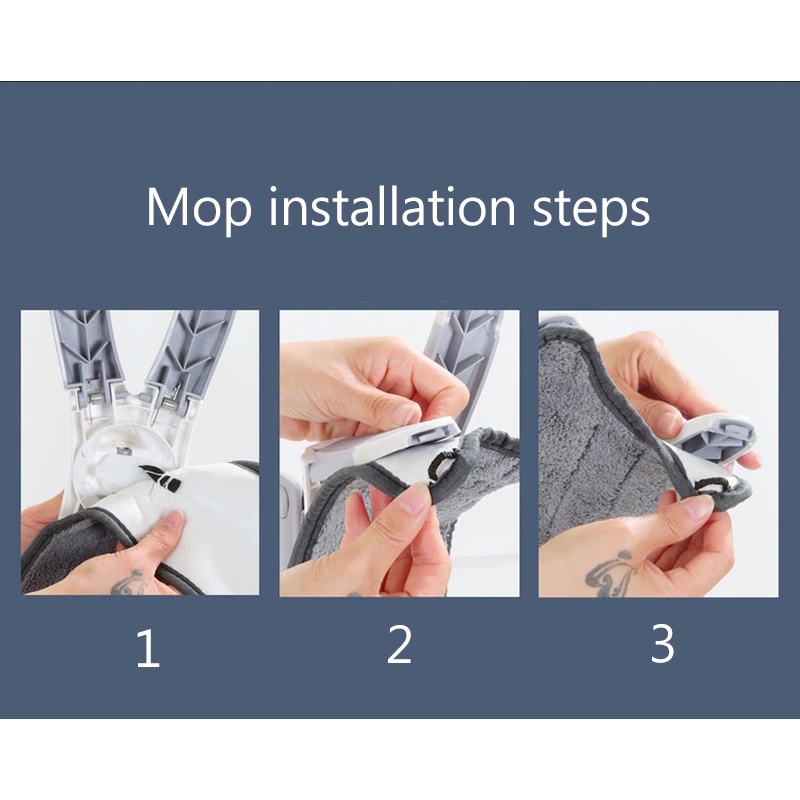 Mop installation steps

1

2

3