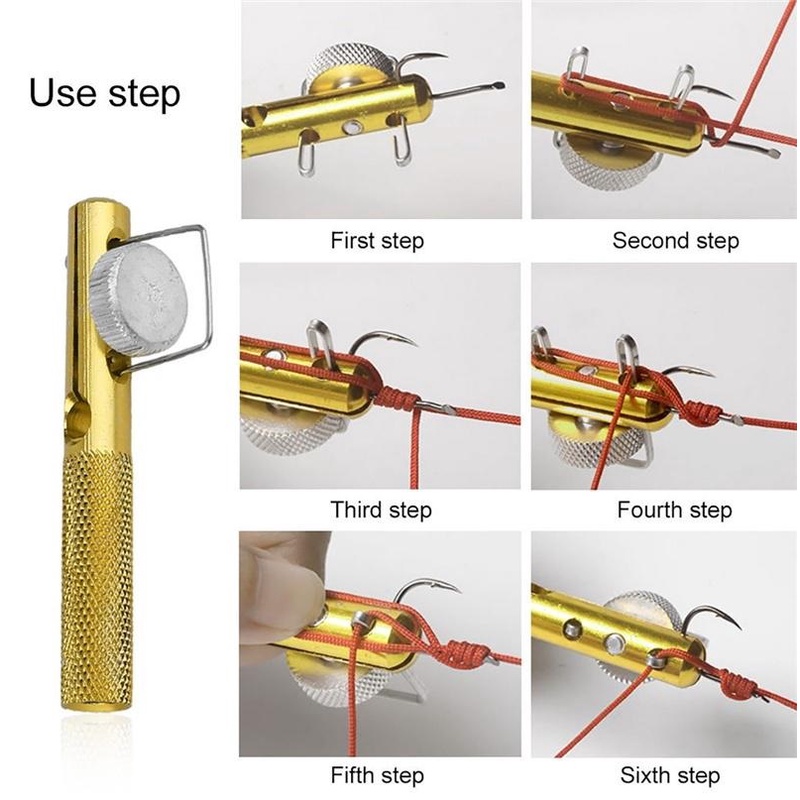 Use step

First step

Second step

Third step

Fourth step

Fifth step

Sixth step