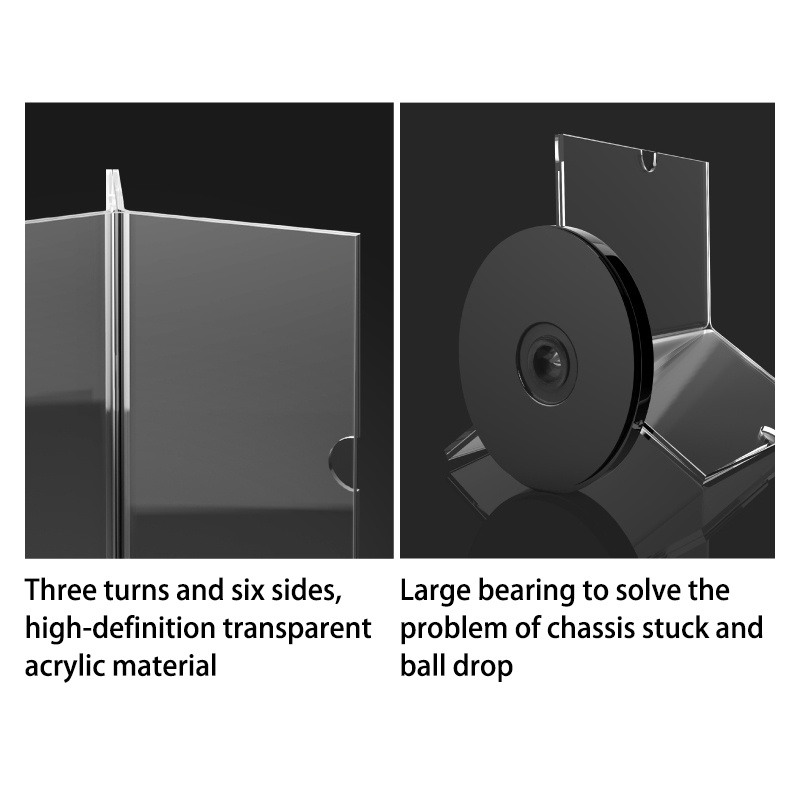 Three turns and six sides, high-definition transparent acrylic material

Large bearing to solve the problem of chassis stuck and ball drop