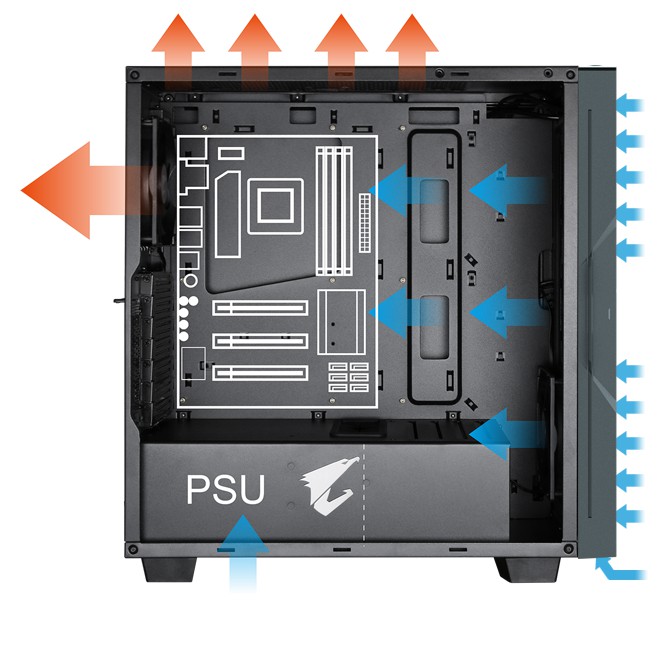 PSU