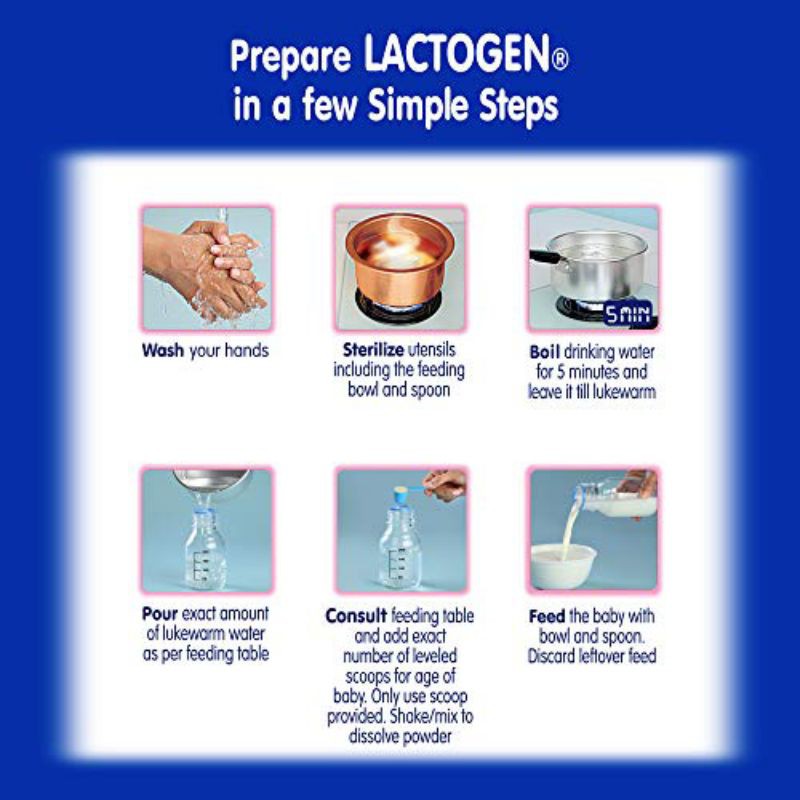 Prepare LACTOGEN®
in a few Simple Steps

Wash your hands

Sterilize utensils including the feeding bowl and spoon

5 MIN

Boil drinking water for 5 minutes and leave it till lukewarm

Pour exact amount of lukewarm water as per feeding table

Consult feeding table and add exact number of leveled scoops for age of baby. Only use scoop provided. Shake/mix to dissolve powder

Feed the baby with bowl and spoon. Discard leftover feed