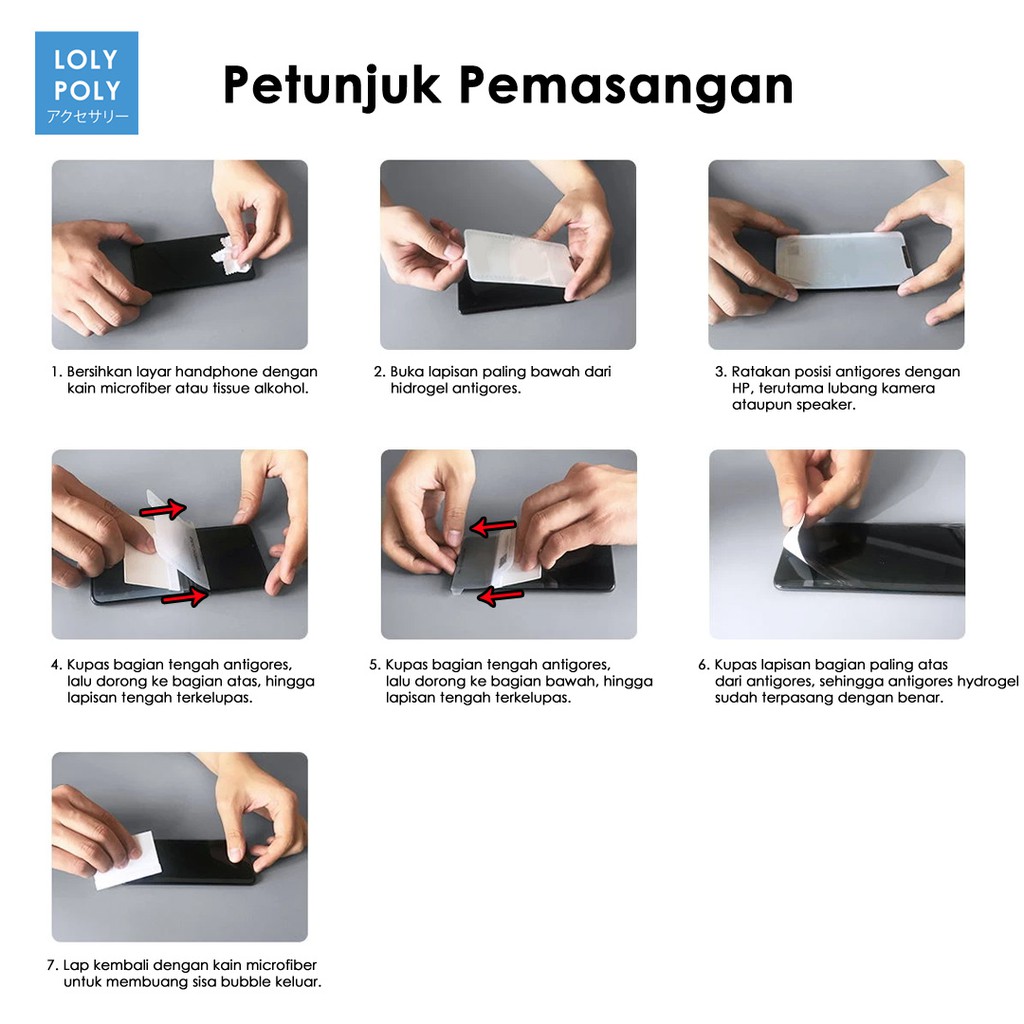 LOLY POLY アクセサリー

Petunjuk Pemasangan

1. Bersihkan layar handphone dengan kain microfiber atau tissue alkohol.

2. Buka lapisan paling bawah dari hidrogel antigores.

3. Ratakan posisi antigores dengan HP, terutama lubang kamera ataupun speaker.

4. Kupas bagian tengah antigores, lalu dorong ke bagian atas, hingga lapisan tengah terkelupas.

5. Kupas bagian tengah antigores, lalu dorong ke bagian bawah, hingga lapisan tengah terkelupas.

6. Kupas lapisan bagian paling atas dari antigores, sehingga antigores hydrogel sudah terpasang dengan benar.

7. Lap kembali dengan kain microfiber untuk membuang sisa bubble keluar.