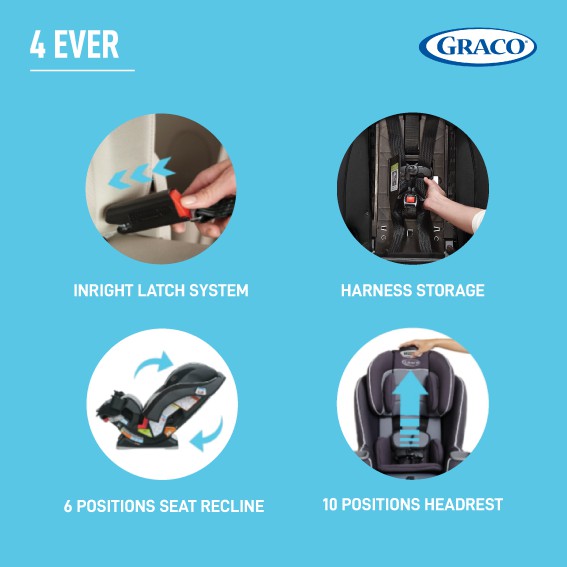 4 EVER

GRACO

INRIGHT LATCH SYSTEM

HARNESS STORAGE

6 POSITIONS SEAT RECLINE

10 POSITIONS HEADREST