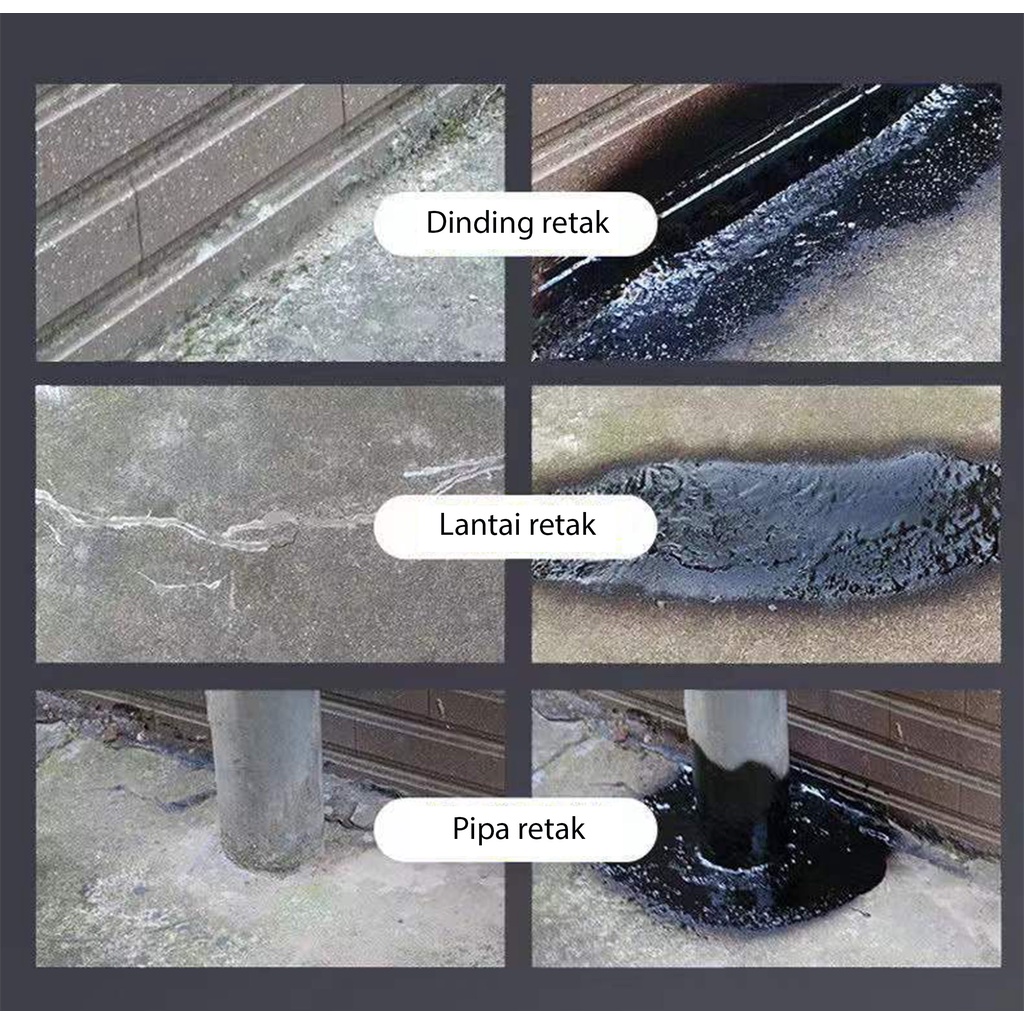 Dinding retak

Lantai retak

Pipa retak