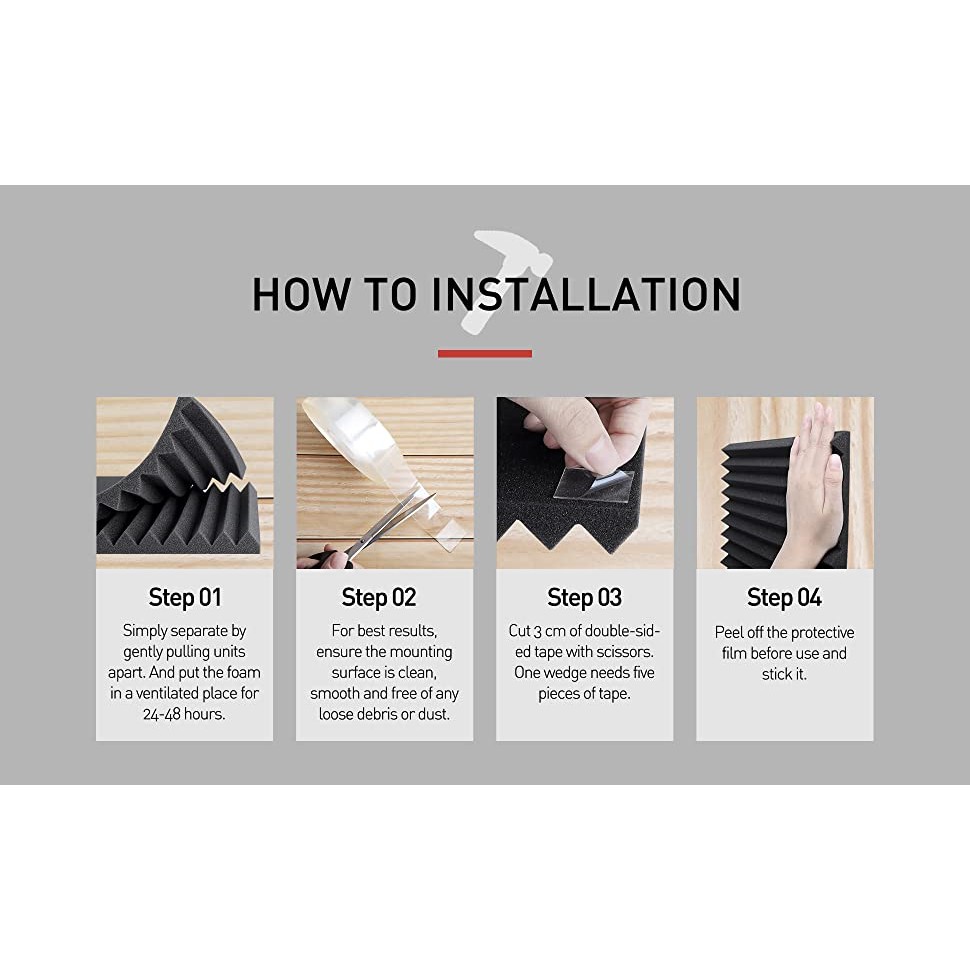 HOW TO INSTALLATION

Step 01

Simply separate by gently pulling units apart. And put the foam in a ventilated place for 24-48 hours.

Step 02

For best results, ensure the mounting surface is clean, smooth and free of any loose debris or dust.

Step 03

Cut 3 cm of double-sided tape with scissors. One wedge needs five pieces of tape.

Step 04

Peel off the protective film before use and stick it.