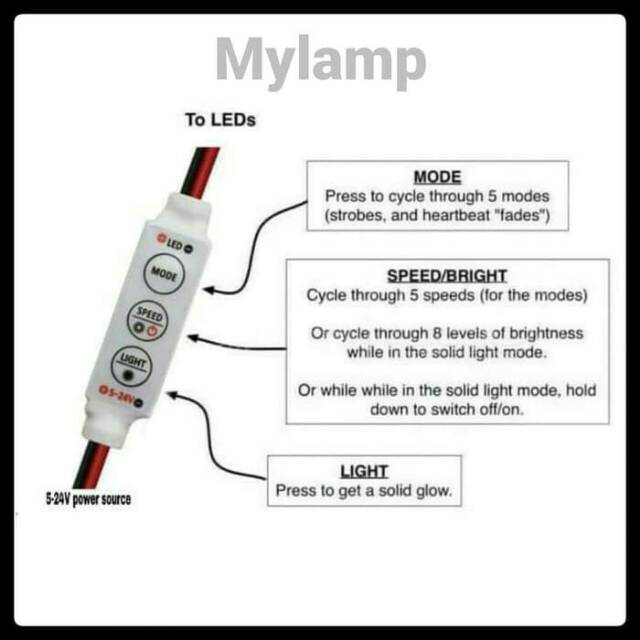 Mylamp

To LEDs

LED

MODE

SPEED

LIGHT

5-24V

5-24V power source

MODE
Press to cycle through 5 modes (strobes, and heartbeat "fades")

SPEED/BRIGHT
Cycle through 5 speeds (for the modes)

Or cycle through 8 levels of brightness while in the solid light mode.

Or while while in the solid light mode, hold down to switch off/on.

LIGHT
Press to get a solid glow.