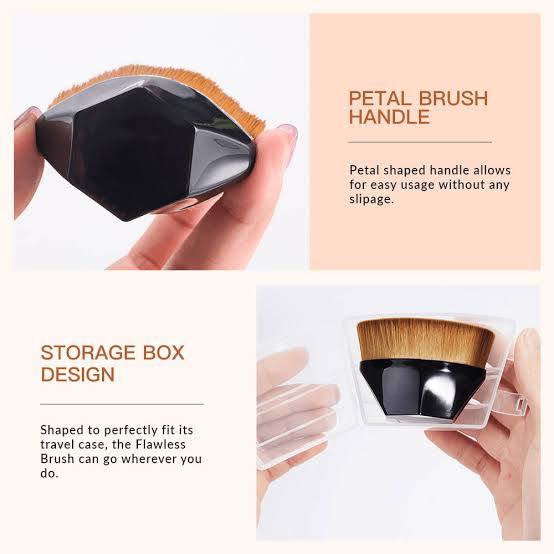 PETAL BRUSH HANDLE

Petal shaped handle allows for easy usage without any slipage.

STORAGE BOX DESIGN

Shaped to perfectly fit its travel case, the Flawless Brush can go wherever you do.