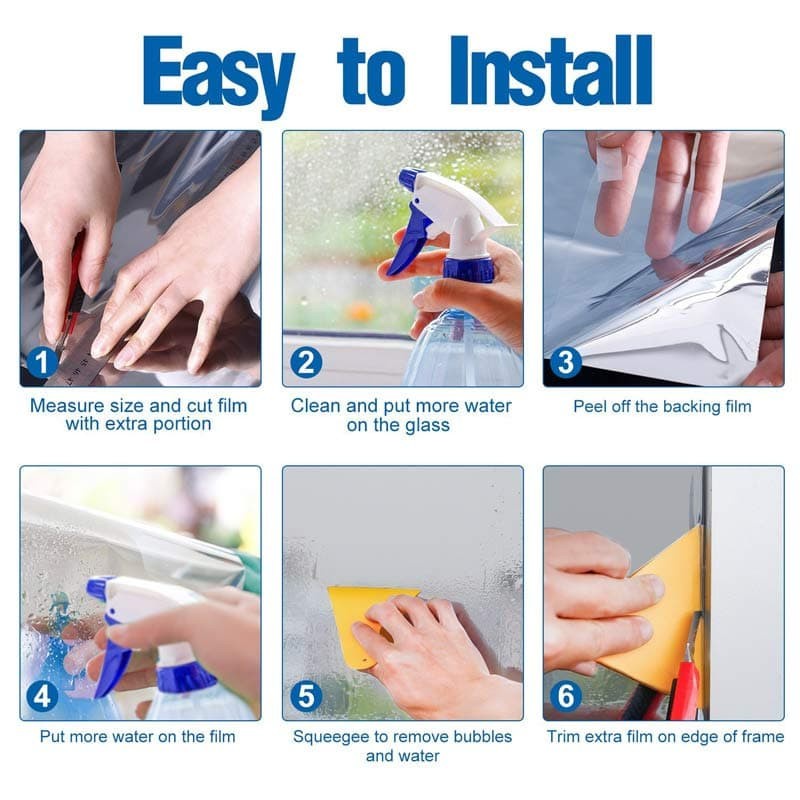 Easy to Install

1
Measure size and cut film with extra portion

2
Clean and put more water on the glass

3
Peel off the backing film

4
Put more water on the film

5
Squeegee to remove bubbles and water

6
Trim extra film on edge of frame