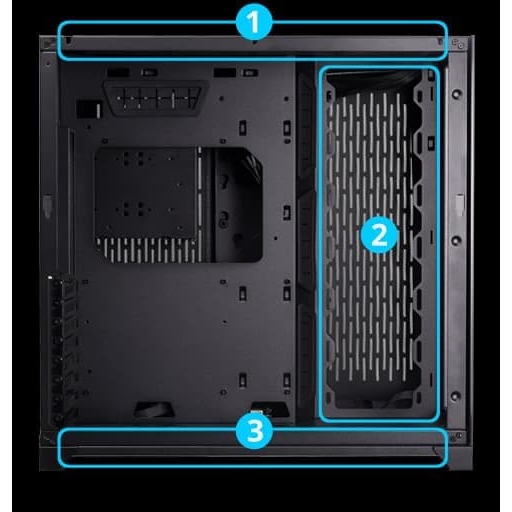 1

2

3