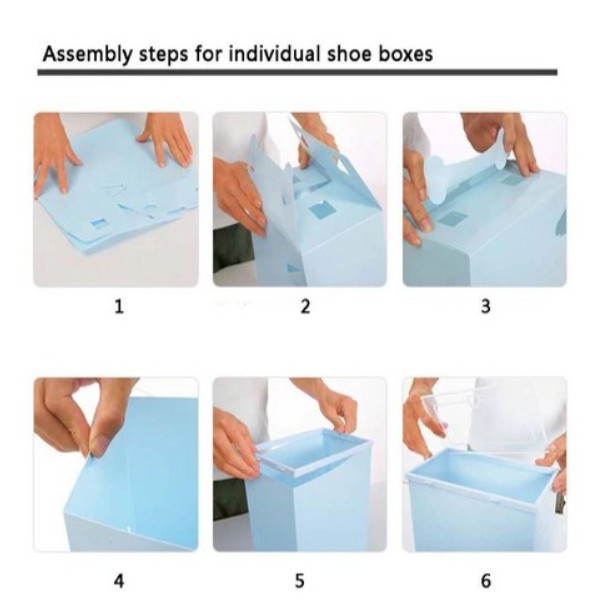 Assembly steps for individual shoe boxes

1

2

3

4

5

6