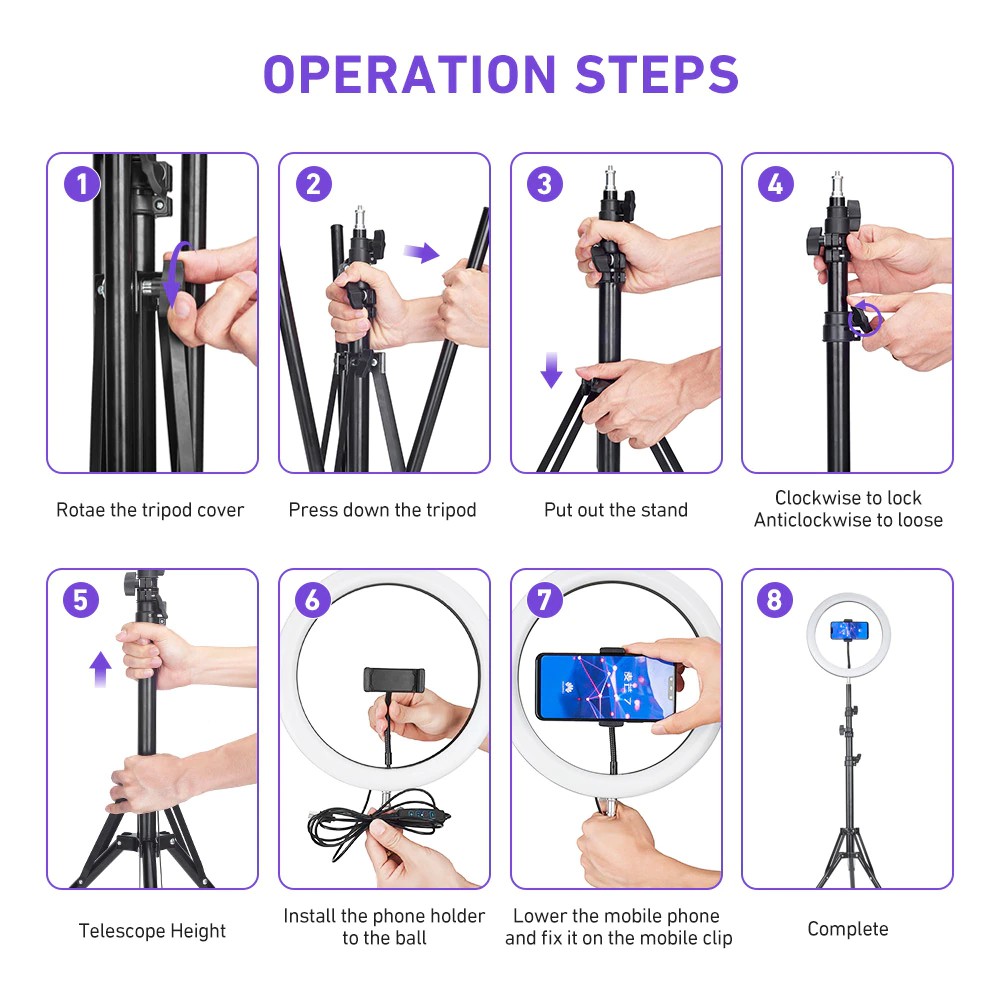 OPERATION STEPS

1
Rotae the tripod cover

2
Press down the tripod

3
Put out the stand

4
Clockwise to lock
Anticlockwise to loose

5
Telescope Height

6
Install the phone holder to the ball

7
Lower the mobile phone and fix it on the mobile clip

8
Complete