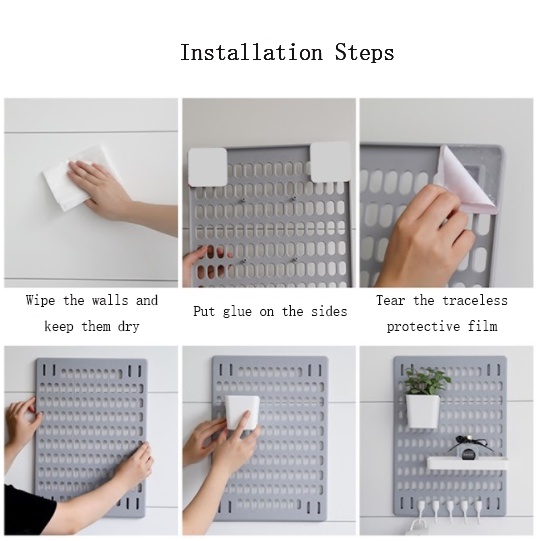 Installation Steps

Wipe the walls and keep them dry

Put glue on the sides

Tear the traceless protective film