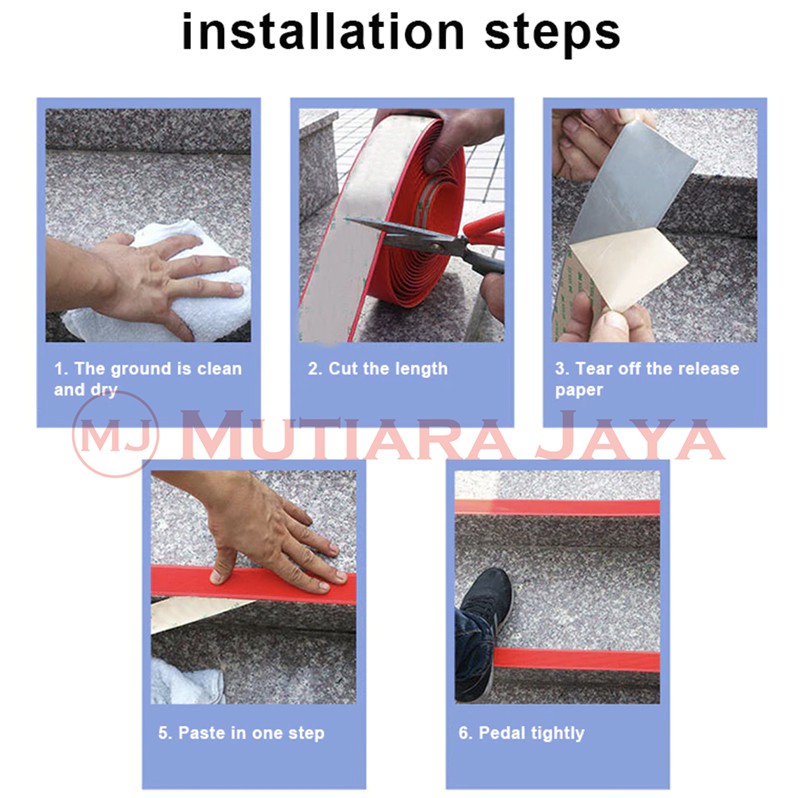 installation steps

1. The ground is clean and dry

2. Cut the length

3. Tear off the release paper

MJ MUTIARA JAYA

5. Paste in one step

6. Pedal tightly