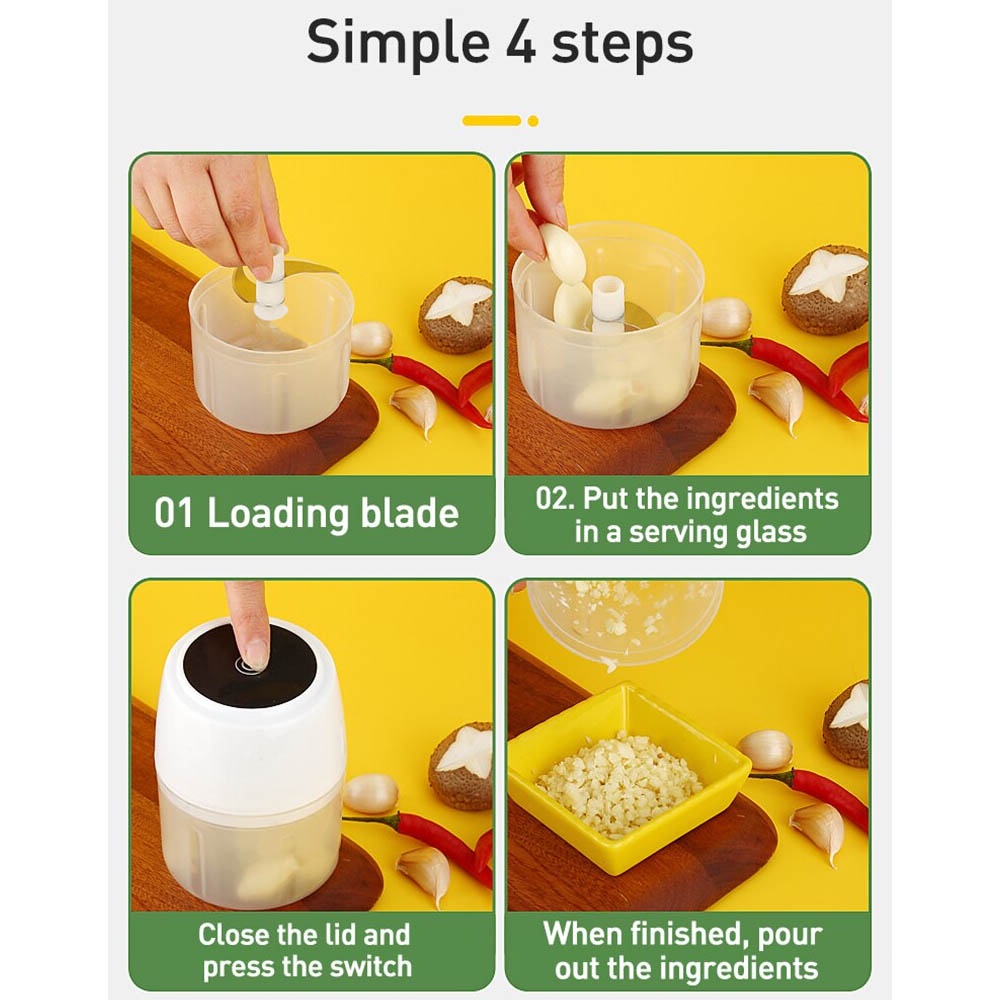 Simple 4 steps

01 Loading blade

02. Put the ingredients in a serving glass

Close the lid and press the switch

When finished, pour out the ingredients