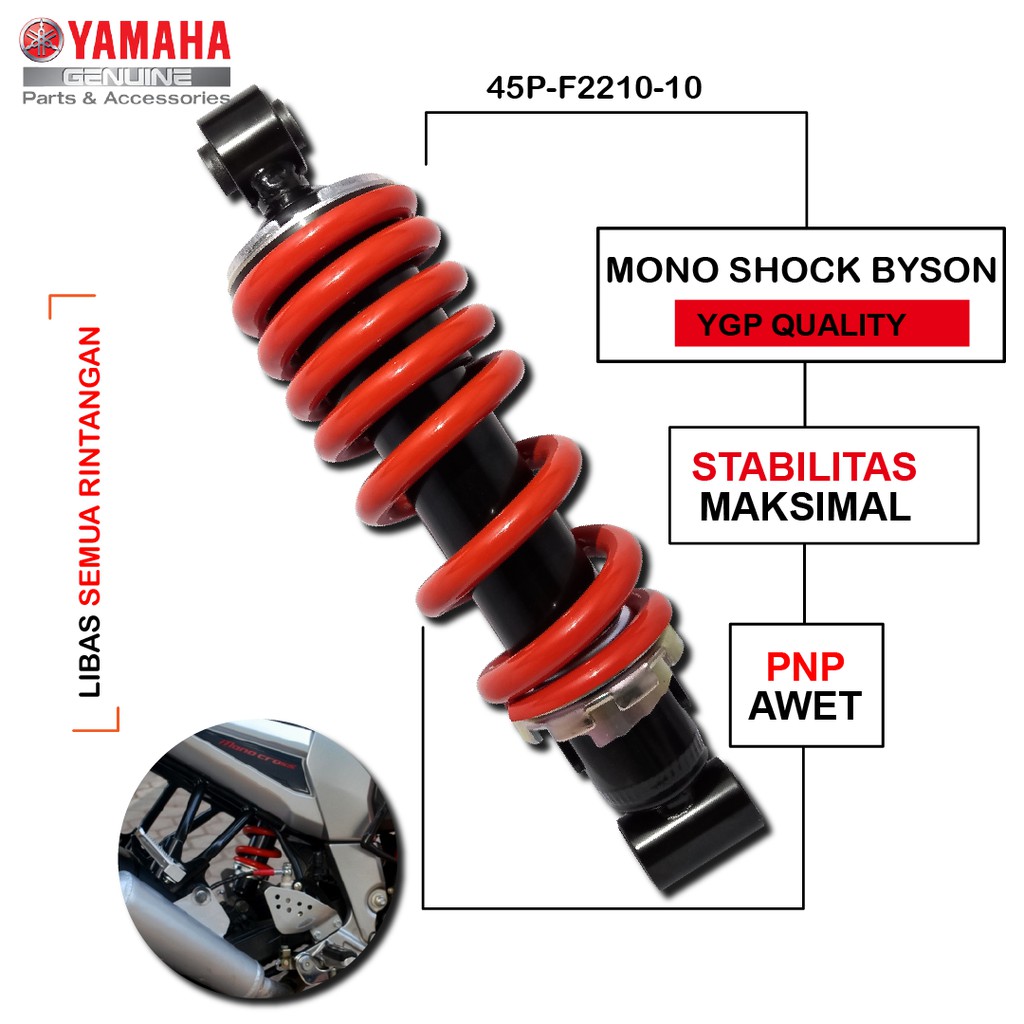 YAMAHA
GENUINE
Parts & Accessories

45P-F2210-10

MONO SHOCK BYSON
YGP QUALITY

STABILITAS
MAKSIMAL

PNP
AWET

LIBAS SEMUA RINTANGAN

Mono cross