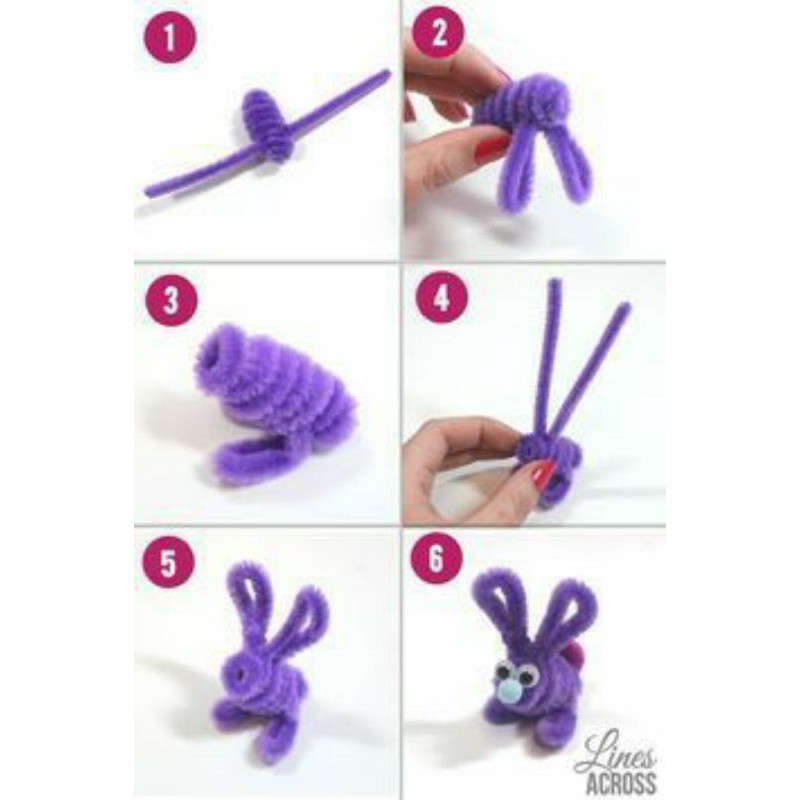 1

2

3

4

5

6

Lines
ACROSS