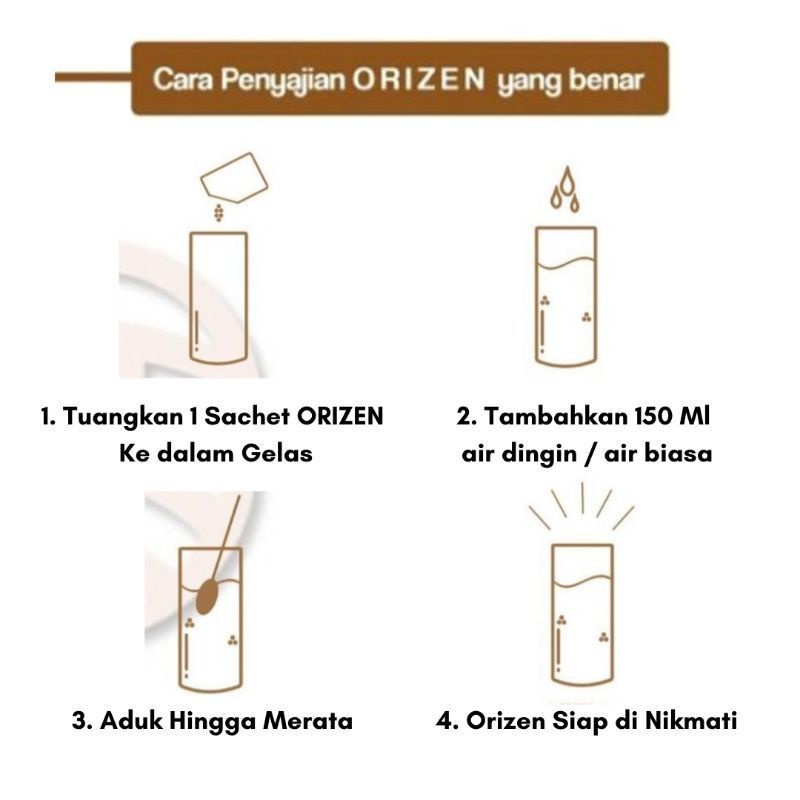 Cara Penyajian ORIZEN yang benar

1. Tuangkan 1 Sachet ORIZEN Ke dalam Gelas

2. Tambahkan 150 Ml air dingin / air biasa

3. Aduk Hingga Merata

4. Orizen Siap di Nikmati