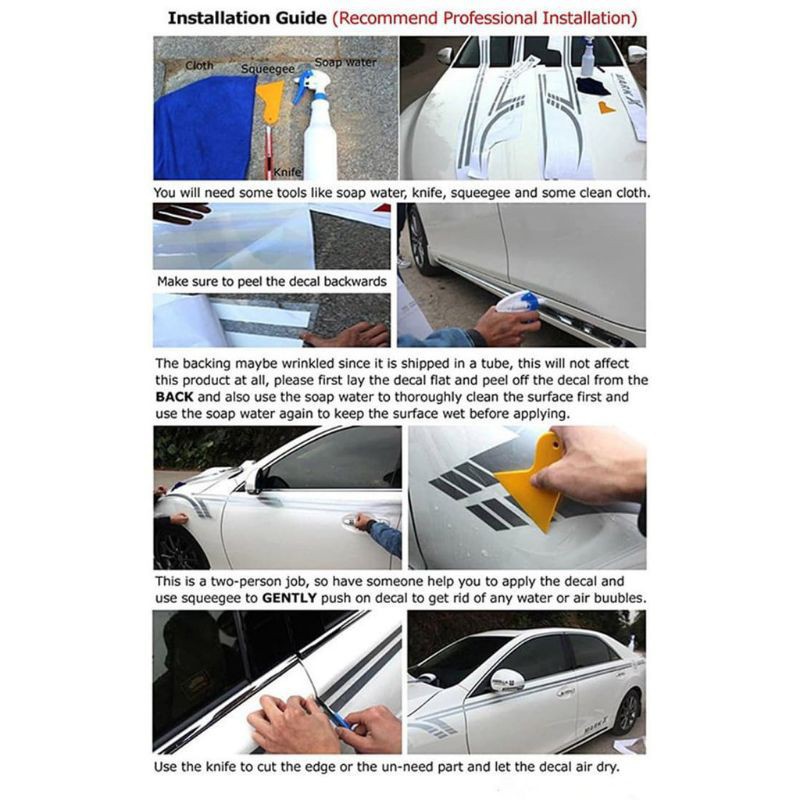 Installation Guide (Recommend Professional Installation)

Cloth
Squeegee
Soap water
Knife

MARK X

You will need some tools like soap water, knife, squeegee and some clean cloth.

Make sure to peel the decal backwards

The backing maybe wrinkled since it is shipped in a tube, this will not affect this product at all, please first lay the decal flat and peel off the decal from the BACK and also use the soap water to thoroughly clean the surface first and use the soap water again to keep the surface wet before applying.

This is a two-person job, so have someone help you to apply the decal and use squeegee to GENTLY push on decal to get rid of any water or air buubles.

MARK X

Use the knife to cut the edge or the un-need part and let the decal air dry.