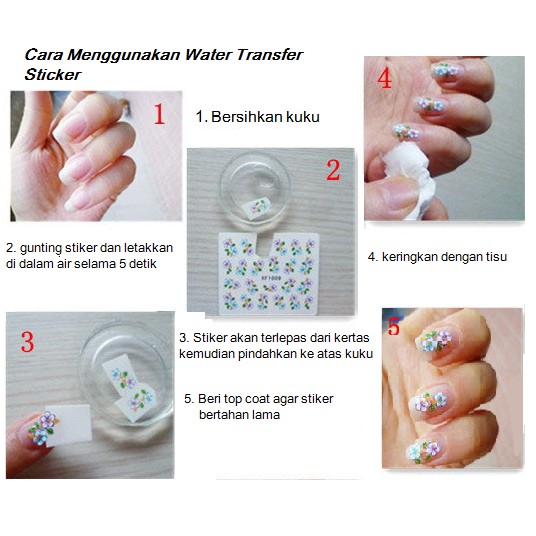 Cara Menggunakan Water Transfer Sticker

1

1. Bersihkan kuku

4

2

2. gunting stiker dan letakkan di dalam air selama 5 detik

XF1009

4. keringkan dengan tisu

3

3. Stiker akan terlepas dari kertas kemudian pindahkan ke atas kuku

5

5. Beri top coat agar stiker bertahan lama