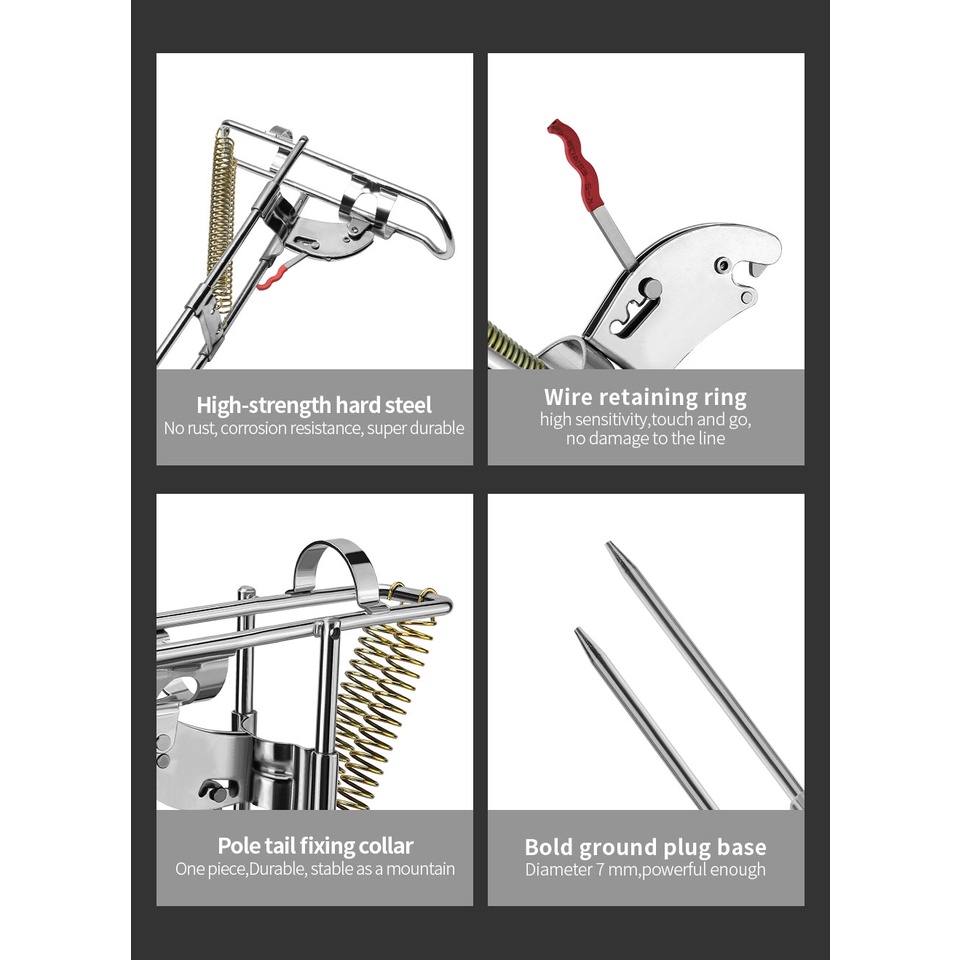 High-strength hard steel
No rust, corrosion resistance, super durable

Wire retaining ring
high sensitivity,touch and go, no damage to the line

Pole tail fixing collar
One piece,Durable, stable as a mountain

Bold ground plug base
Diameter 7 mm,powerful enough