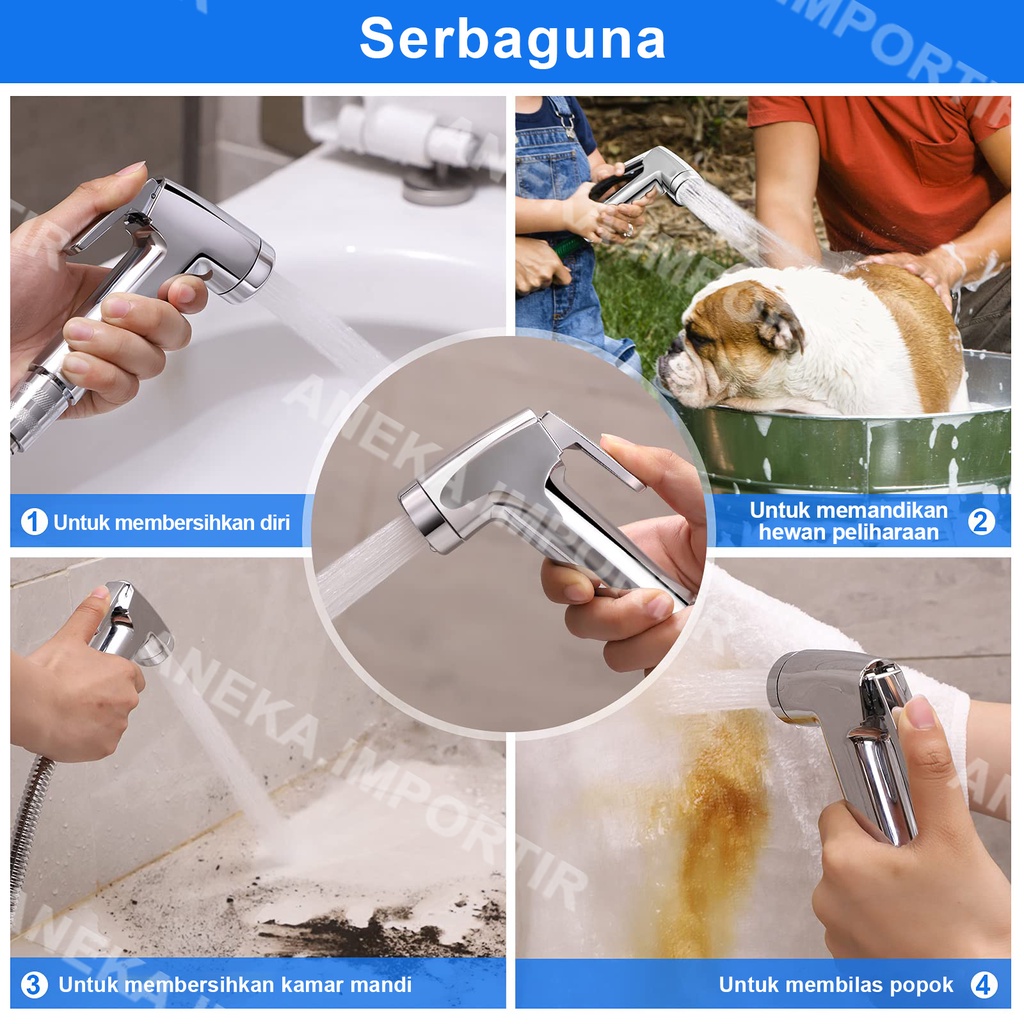 Serbaguna

1 Untuk membersihkan diri

Untuk memandikan hewan peliharaan 2

3 Untuk membersihkan kamar mandi

Untuk membilas popok 4

ANEKA IMPORTIR