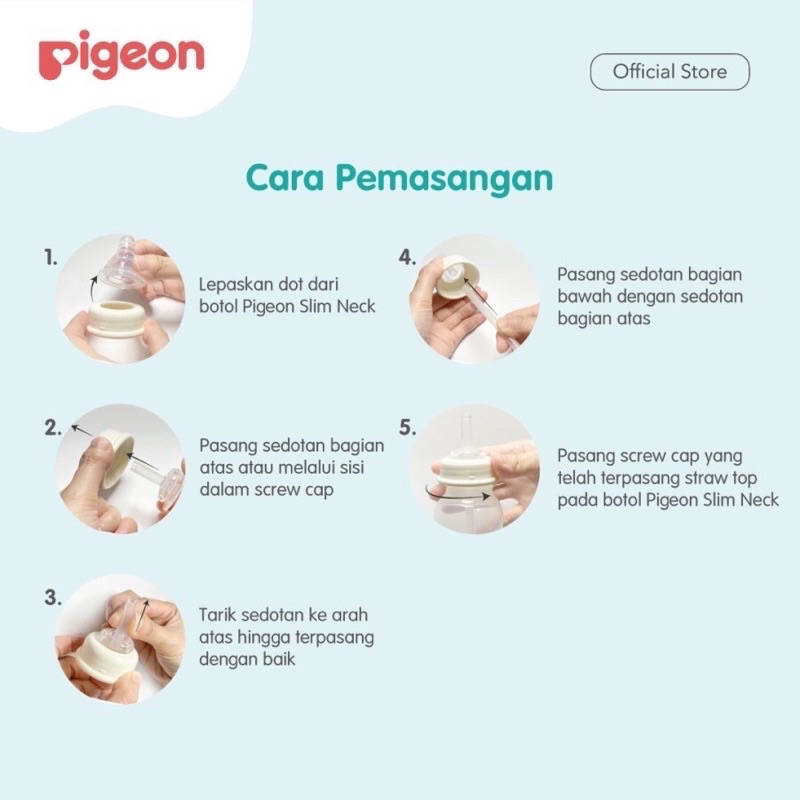 pigeon

Official Store

Cara Pemasangan

1. Lepaskan dot dari botol Pigeon Slim Neck

2. Pasang sedotan bagian atas atau melalui sisi dalam screw cap

3. Tarik sedotan ke arah atas hingga terpasang dengan baik

4. Pasang sedotan bagian bawah dengan sedotan bagian atas

5. Pasang screw cap yang telah terpasang straw top pada botol Pigeon Slim Neck